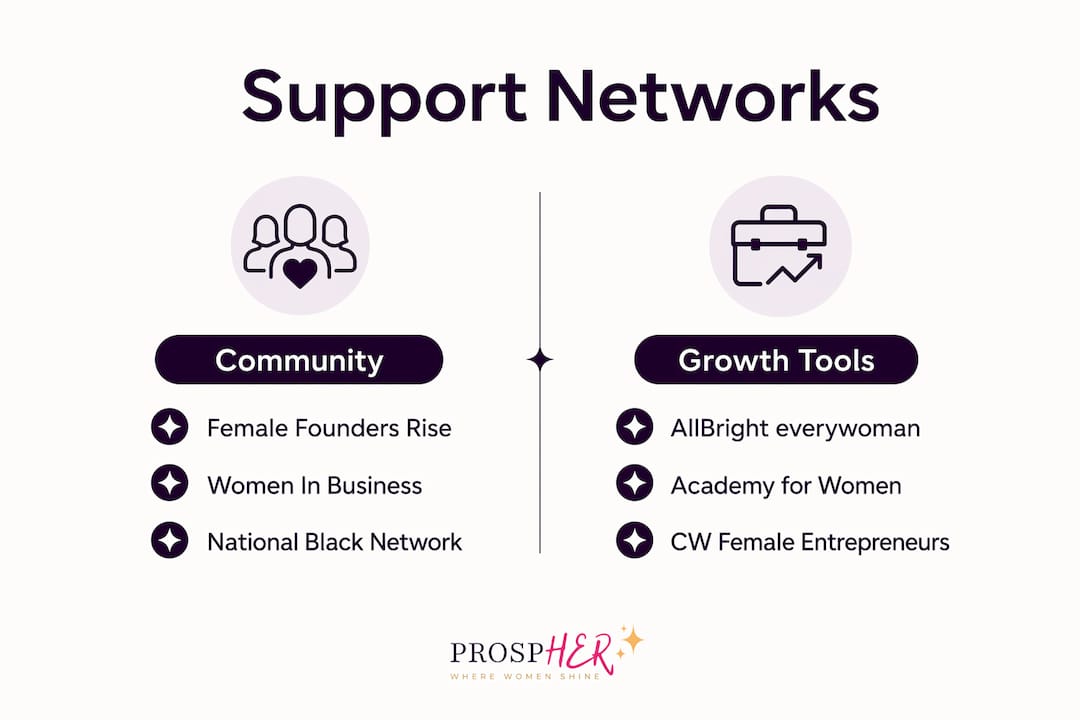 Support Networks

Community

Female Founders Rise

Women In Business

National Black Network

Growth Tools

AllBright everywoman

Academy for Women

CW Female Entrepreneurs

PROSPHER
WHERE WOMEN SHINE