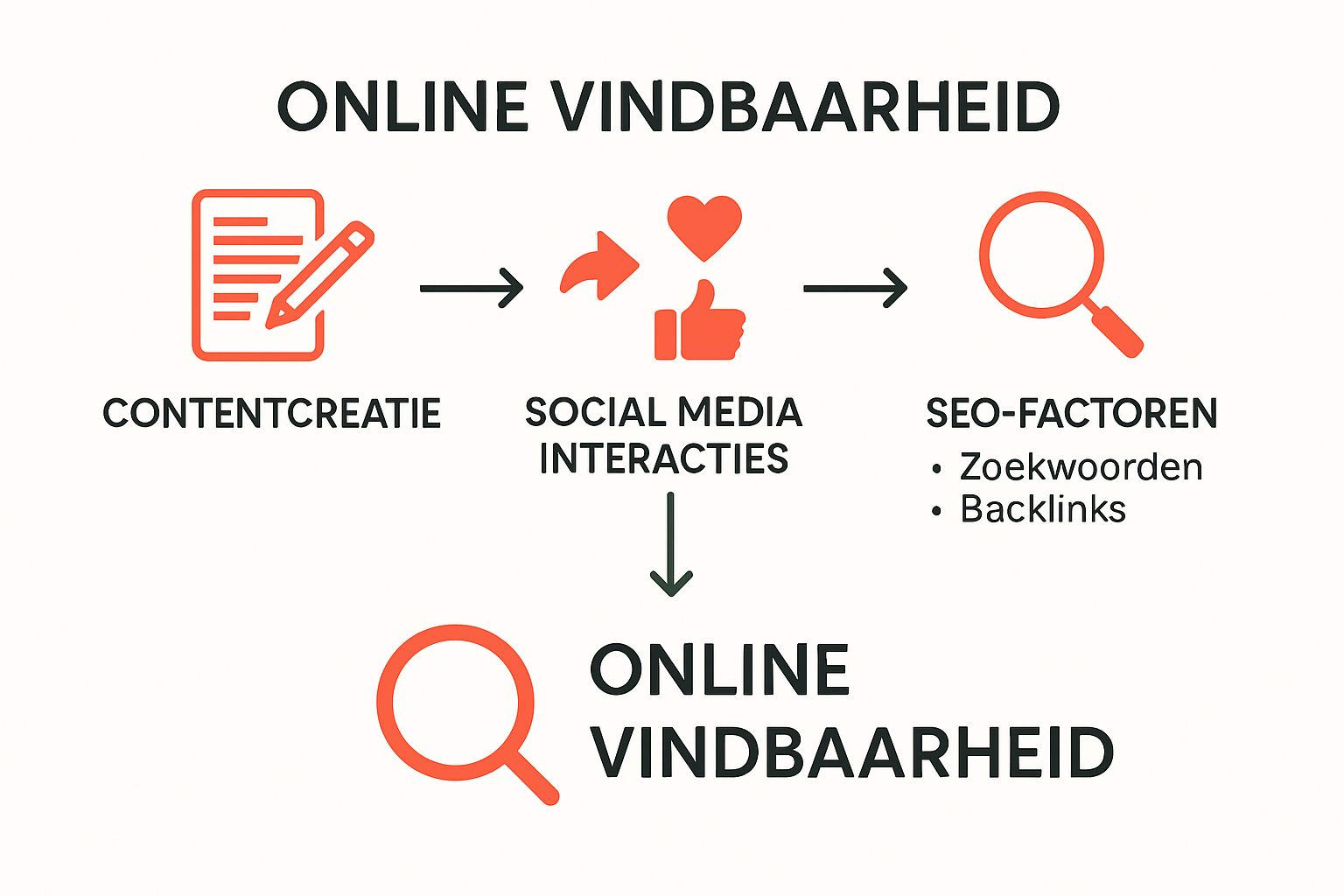 ONLINE VINDBAARHEID

CONTENTCREATIE

SOCIAL MEDIA INTERACTIES

SEO-FACTOREN
• Zoekwoorden
• Backlinks

ONLINE VINDBAARHEID