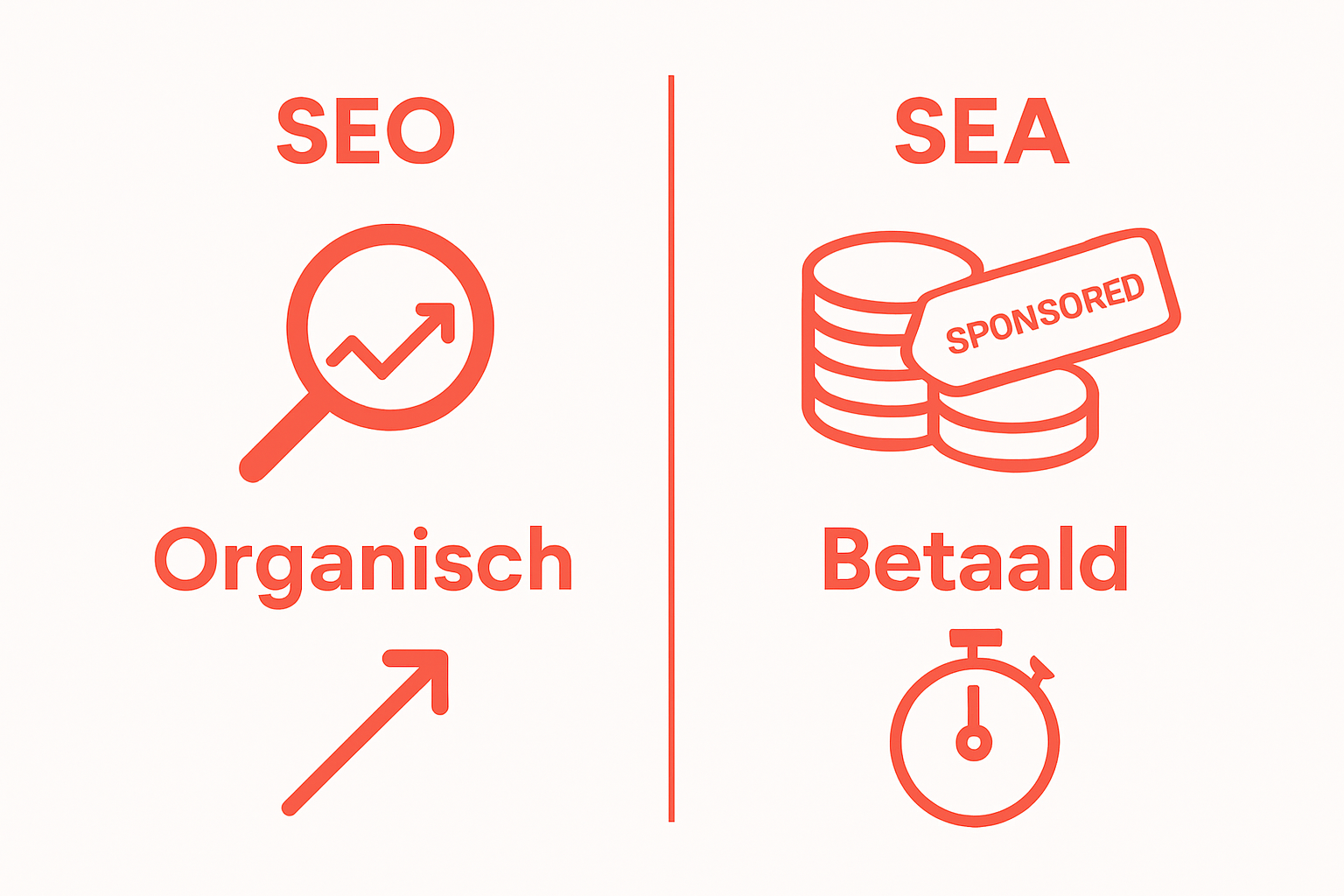 SEO

Organisch

SEA

SPONSORED

Betaald