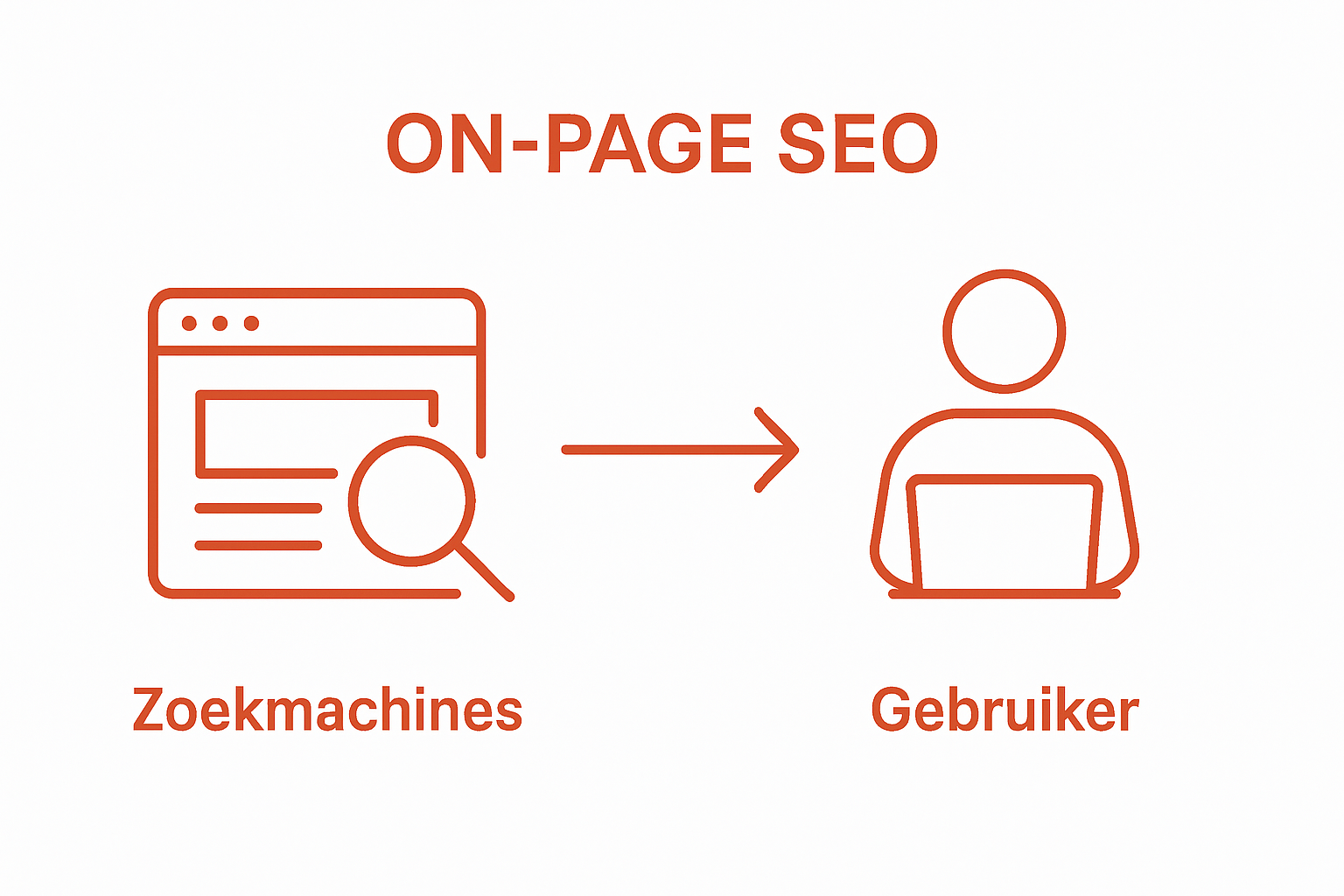 ON-PAGE SEO

Zoekmachines

Gebruiker