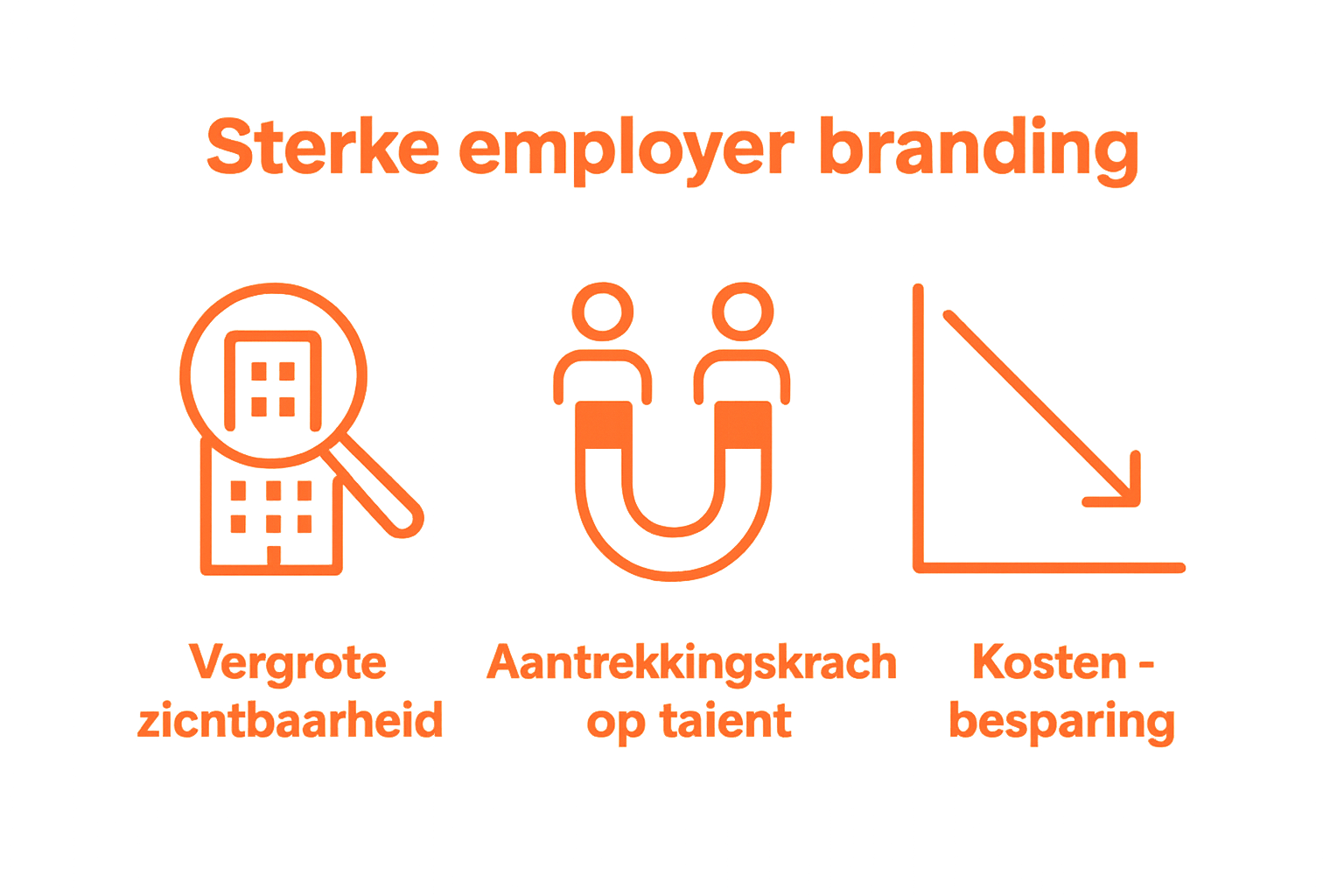 Sterke employer branding

Vergrote zicntbaarheid

Aantrekkingskrach op taient

Kosten - besparing