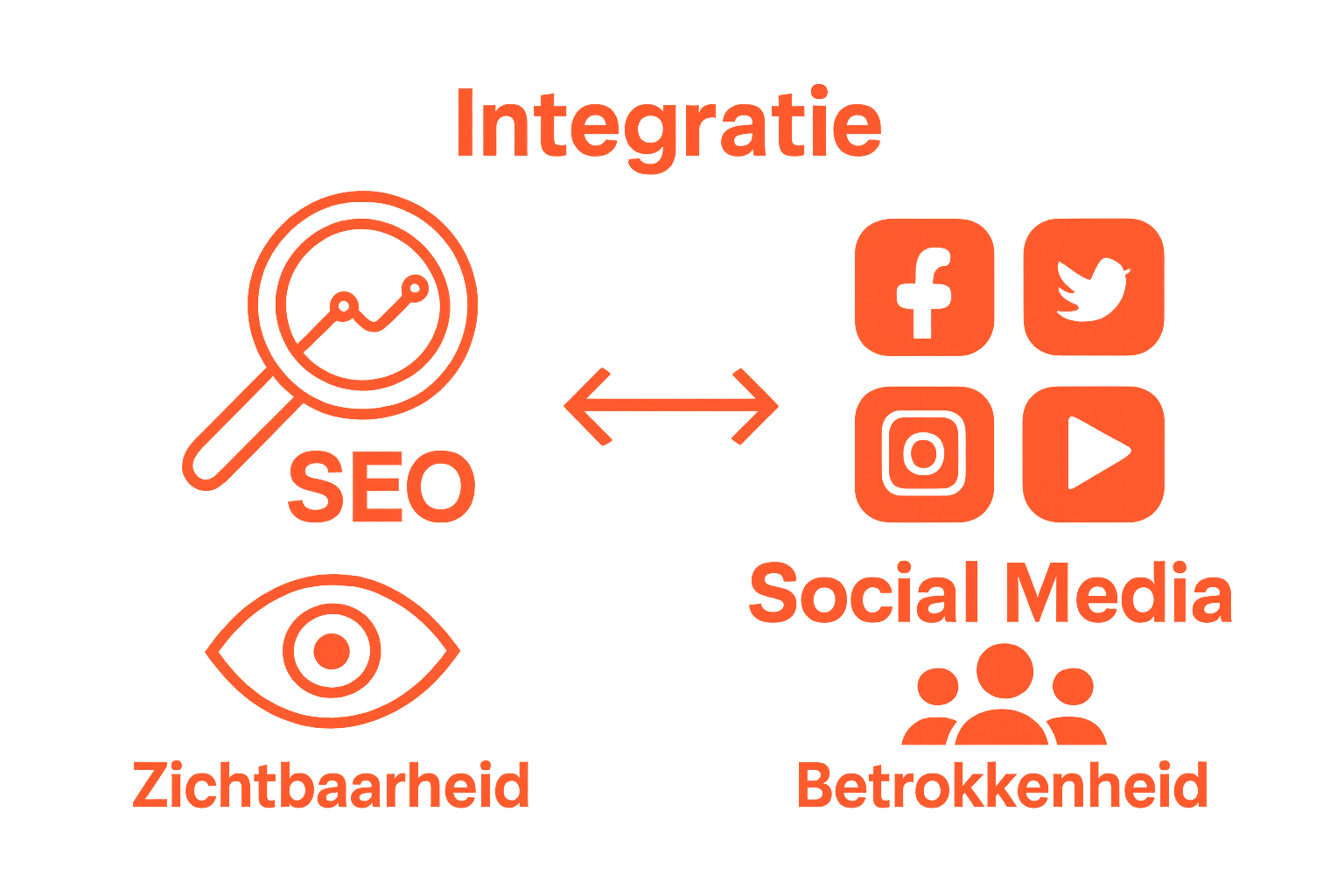 Integratie

SEO

Social Media

Zichtbaarheid

Betrokkenheid