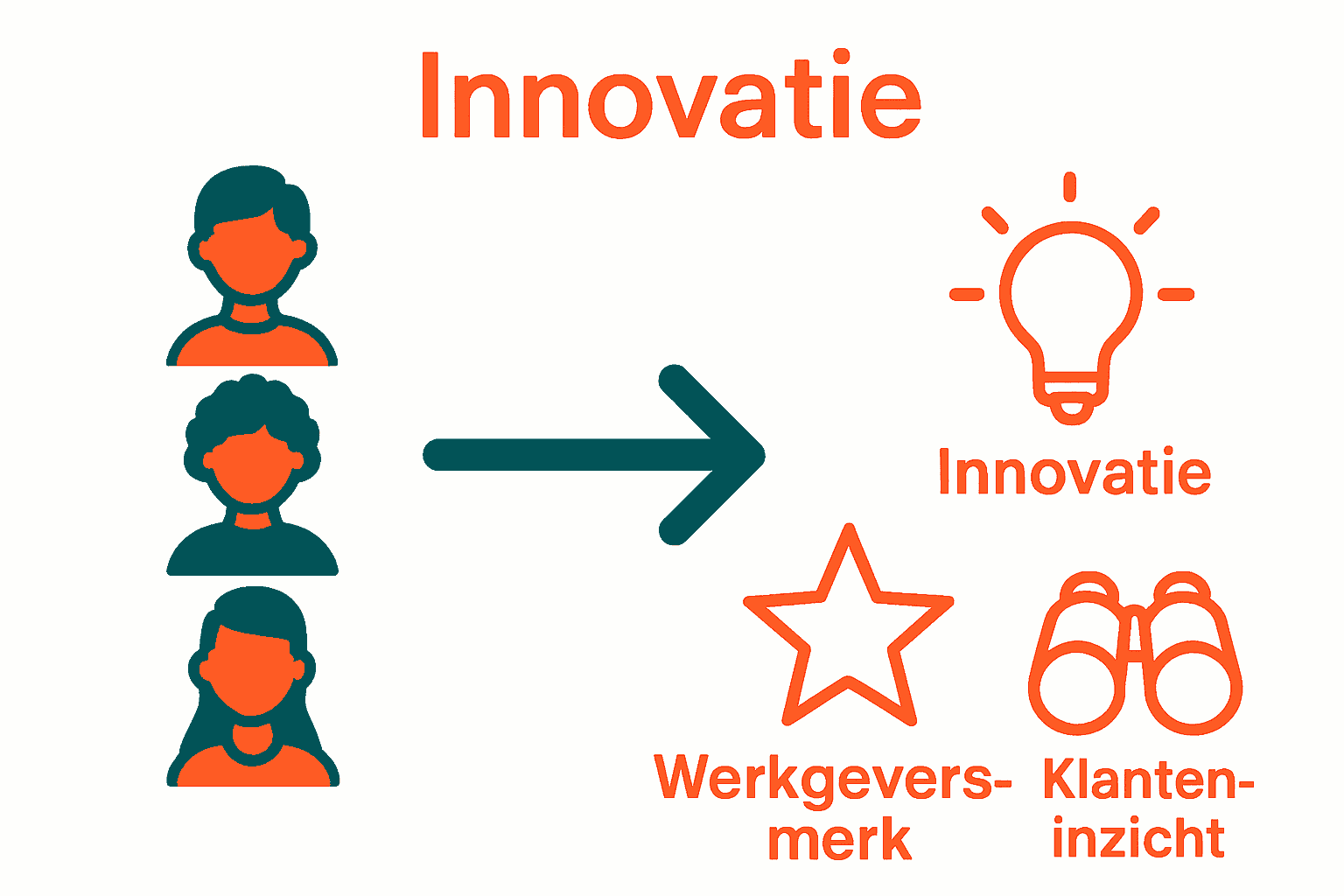 Innovatie

Innovatie

Werkgeversmerk

Klanteninzicht