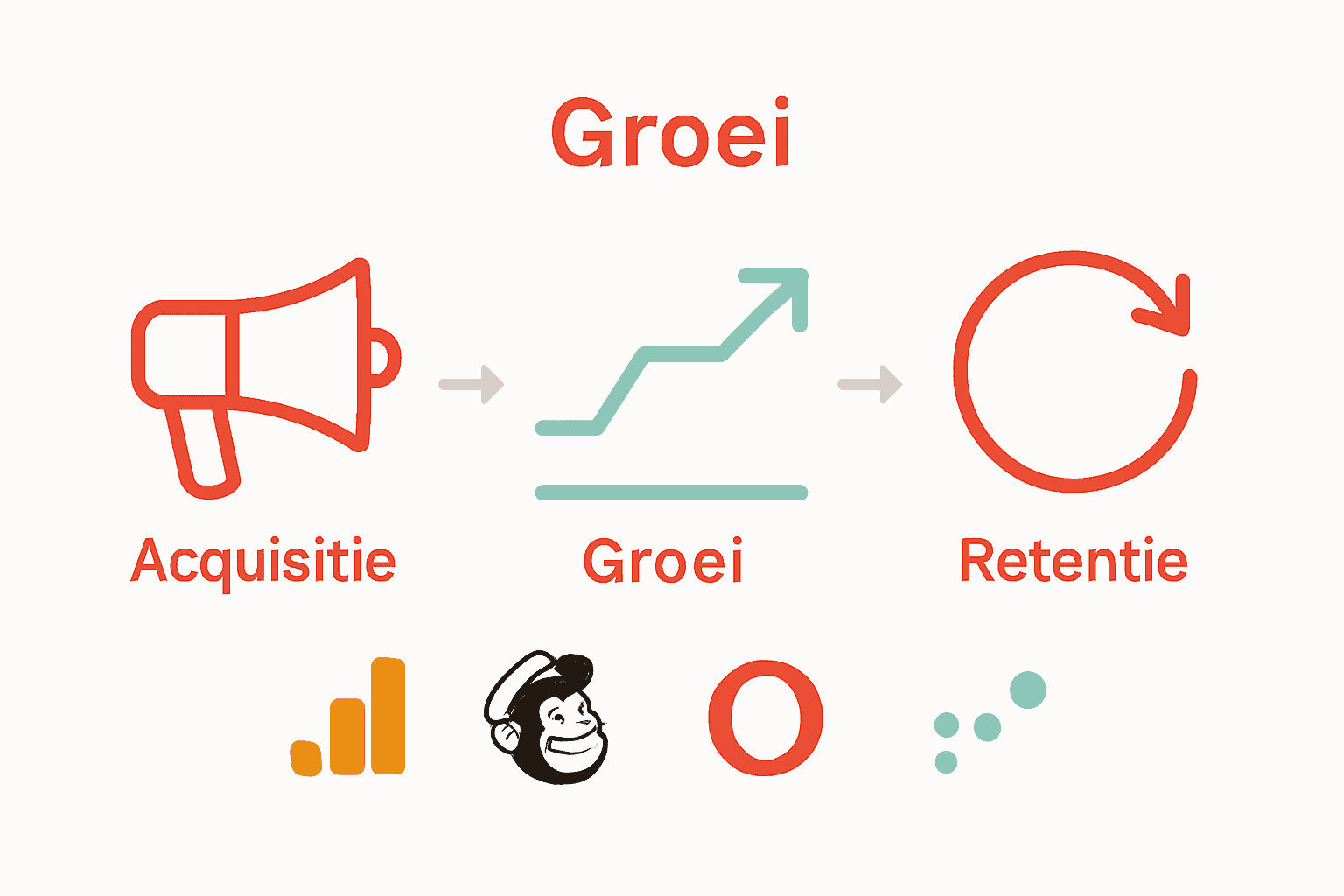 Groei

Acquisitie

Groei

Retentie