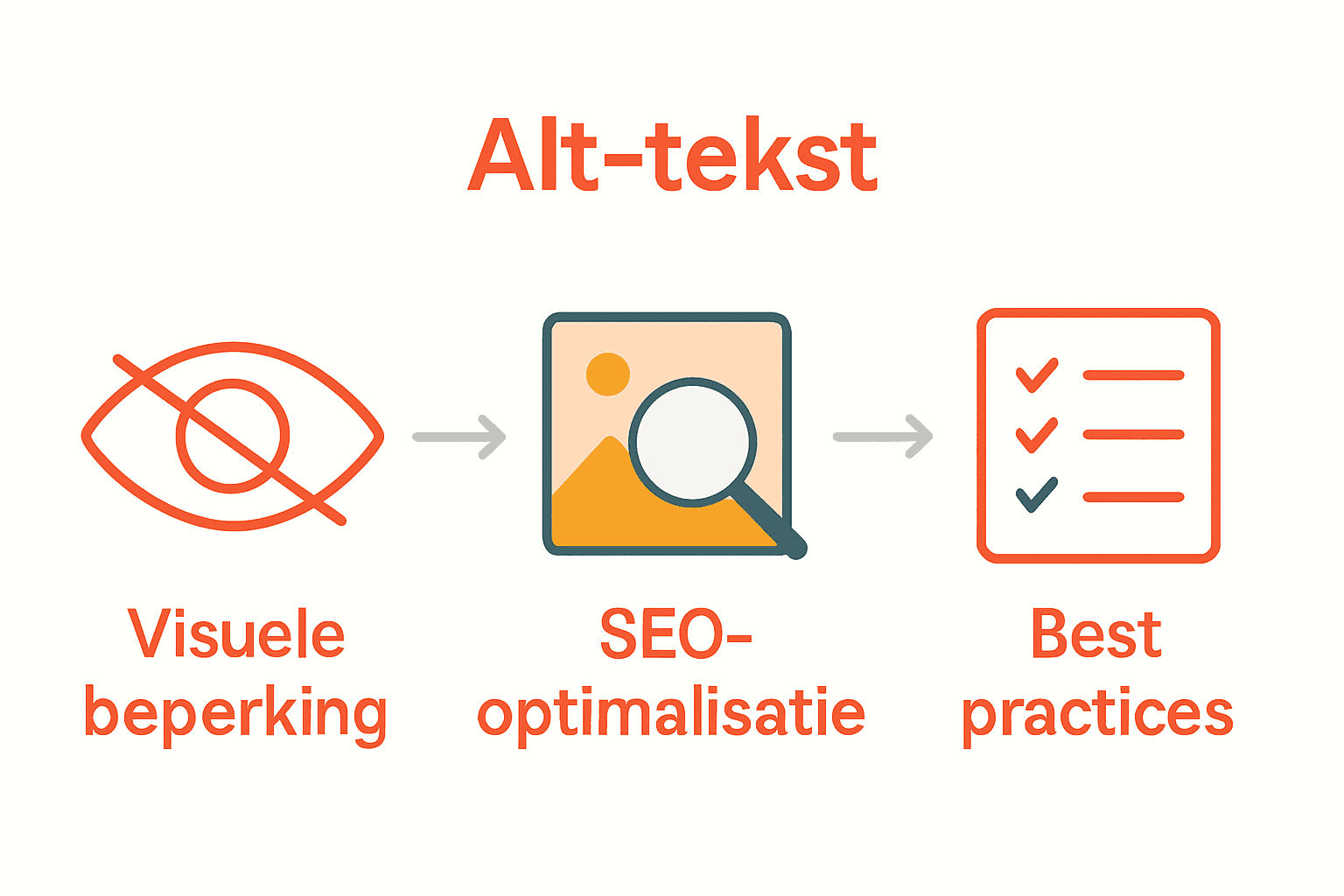 Alt-tekst

Visuele beperking

SEO-optimalisatie

Best practices