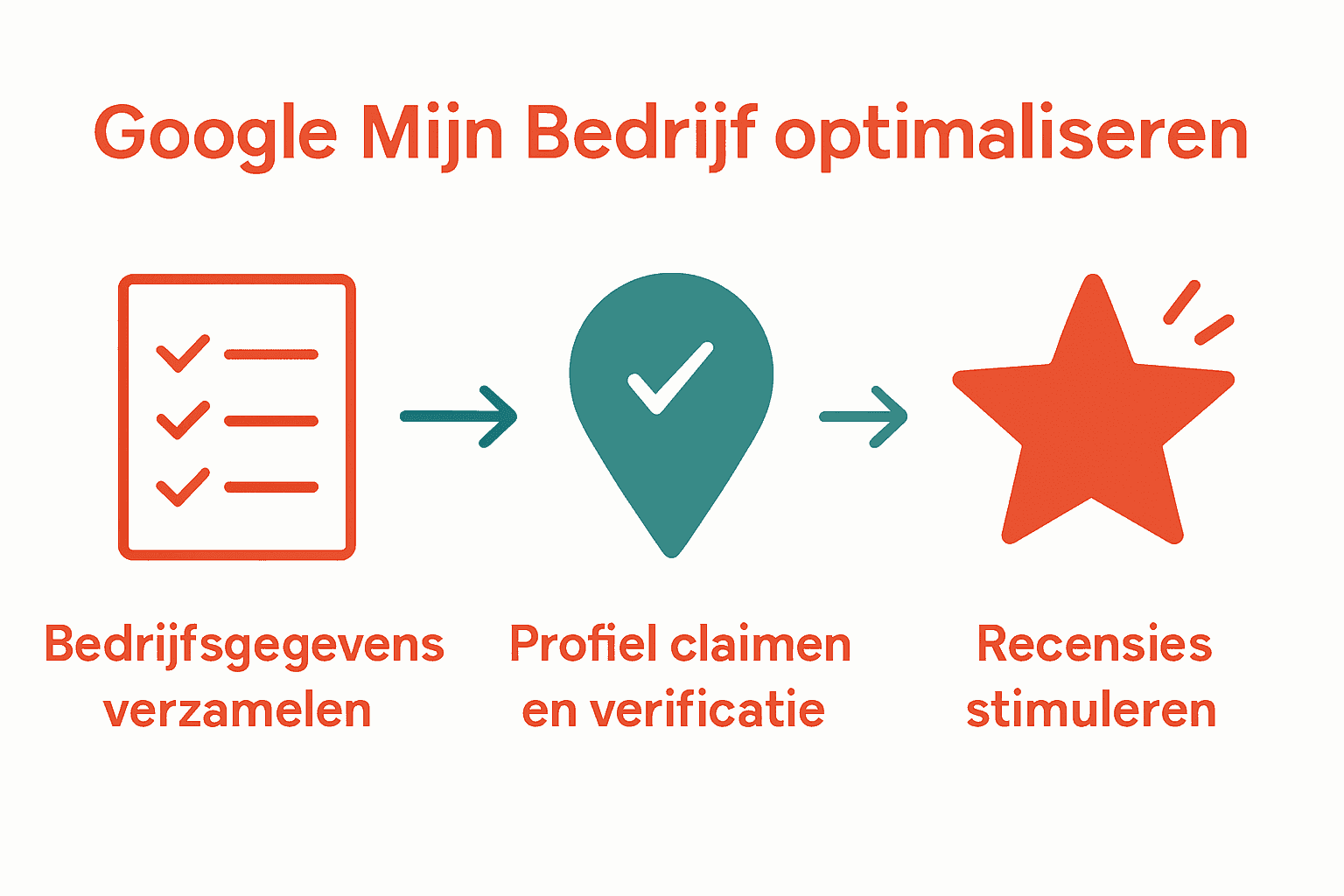 Google Mijn Bedrijf optimaliseren

Bedrijfsgegevens verzamelen

Profiel claimen en verificatie

Recensies stimuleren