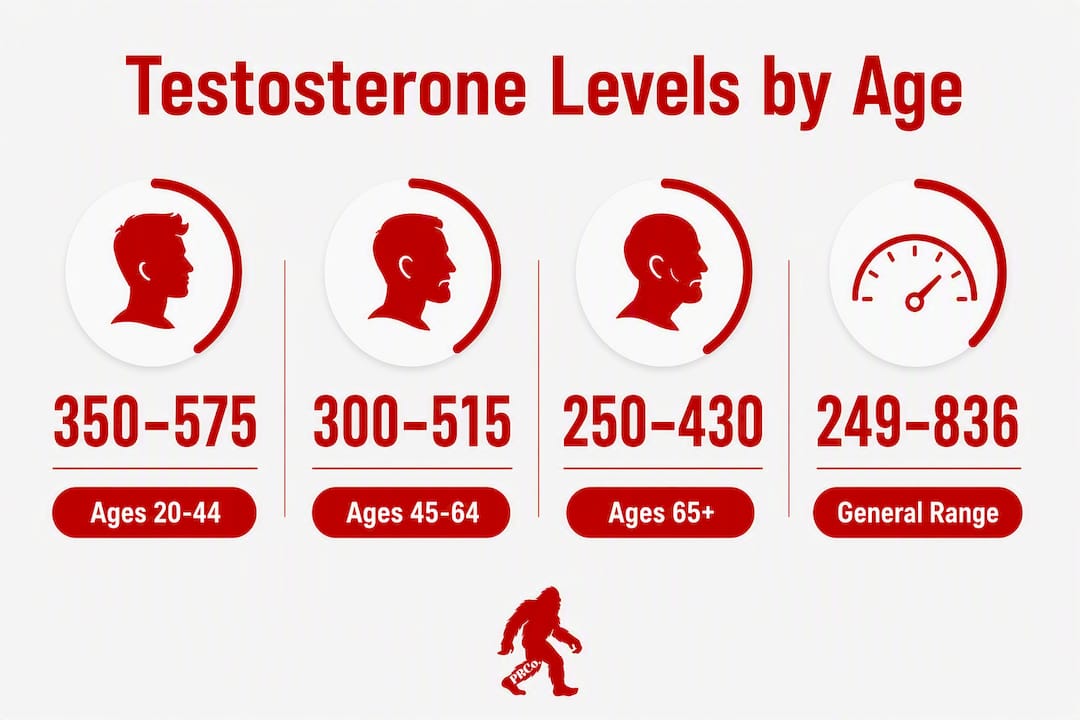 Testosterone Levels by Age

350–575

Ages 20-44

300–515

Ages 45-64

250–430

Ages 65+

249–836

General Range

PRCO.