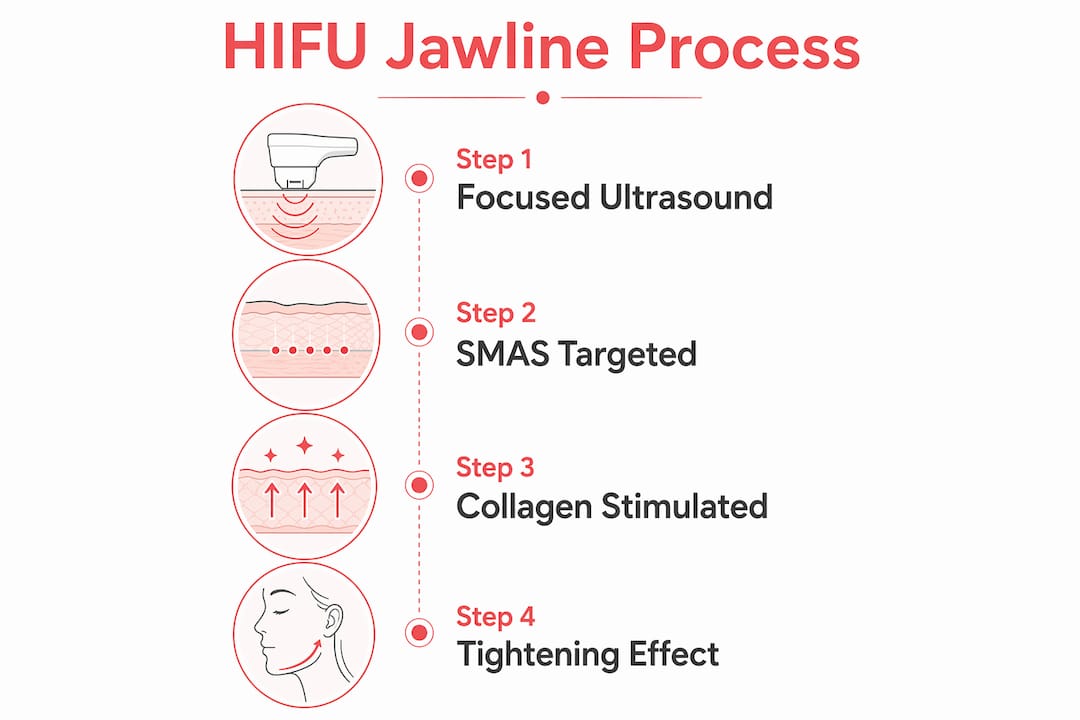 HIFU Jawline Process

Step 1
Focused Ultrasound

Step 2
SMAS Targeted

Step 3
Collagen Stimulated

Step 4
Tightening Effect