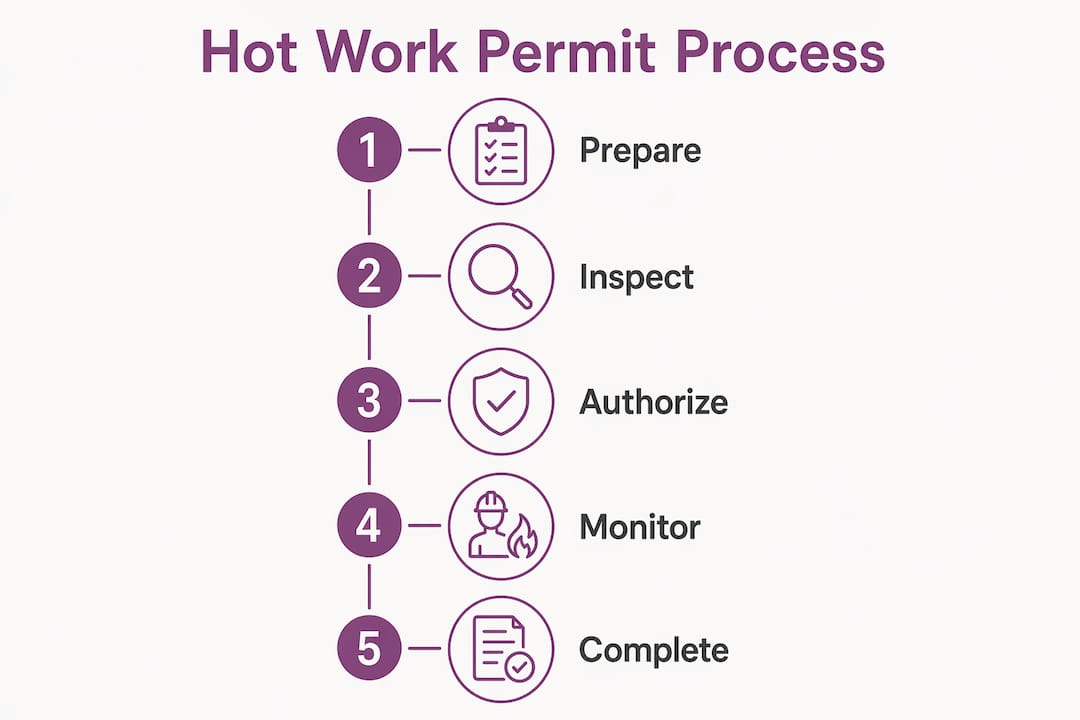 Hot Work Permit Process

1 Prepare

2 Inspect

3 Authorize

4 Monitor

5 Complete