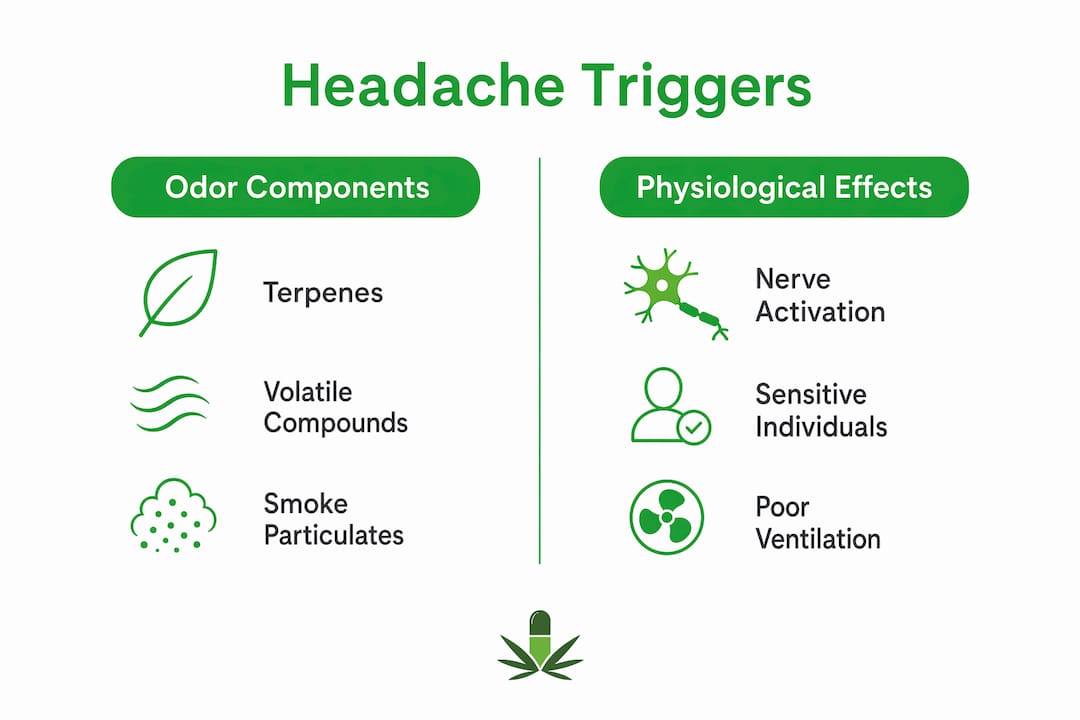 Headache Triggers

Odor Components

Terpenes

Volatile Compounds

Smoke Particulates

Physiological Effects

Nerve Activation

Sensitive Individuals

Poor Ventilation