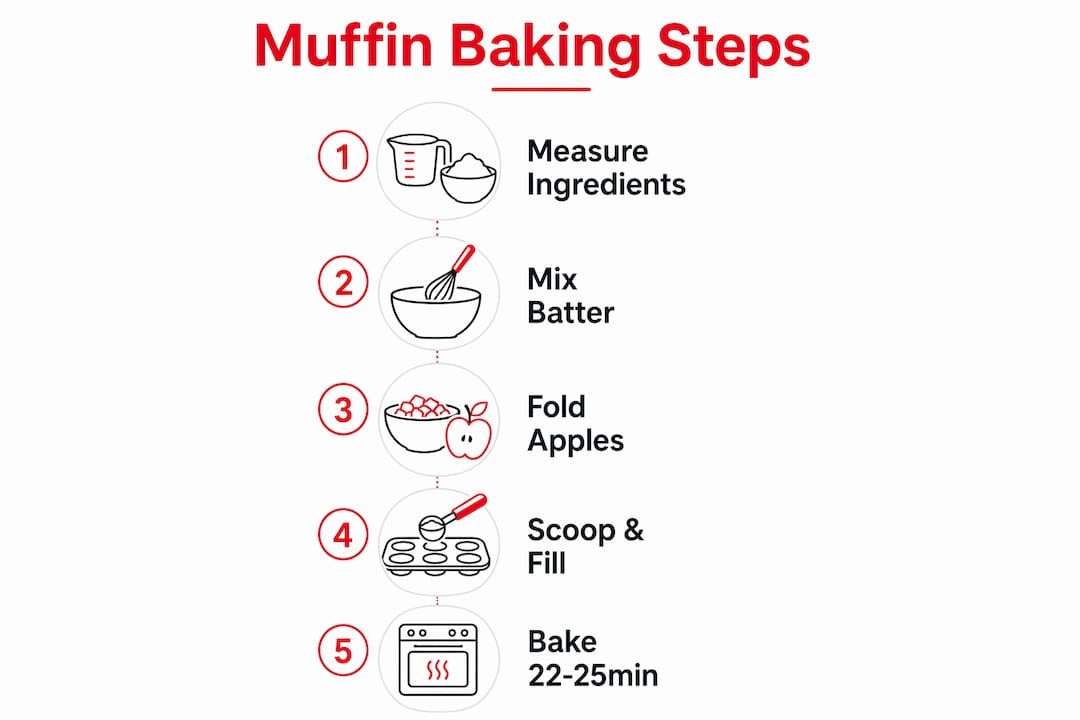 Muffin Baking Steps

1 Measure Ingredients

2 Mix Batter

3 Fold Apples

4 Scoop & Fill

5 Bake 22-25min