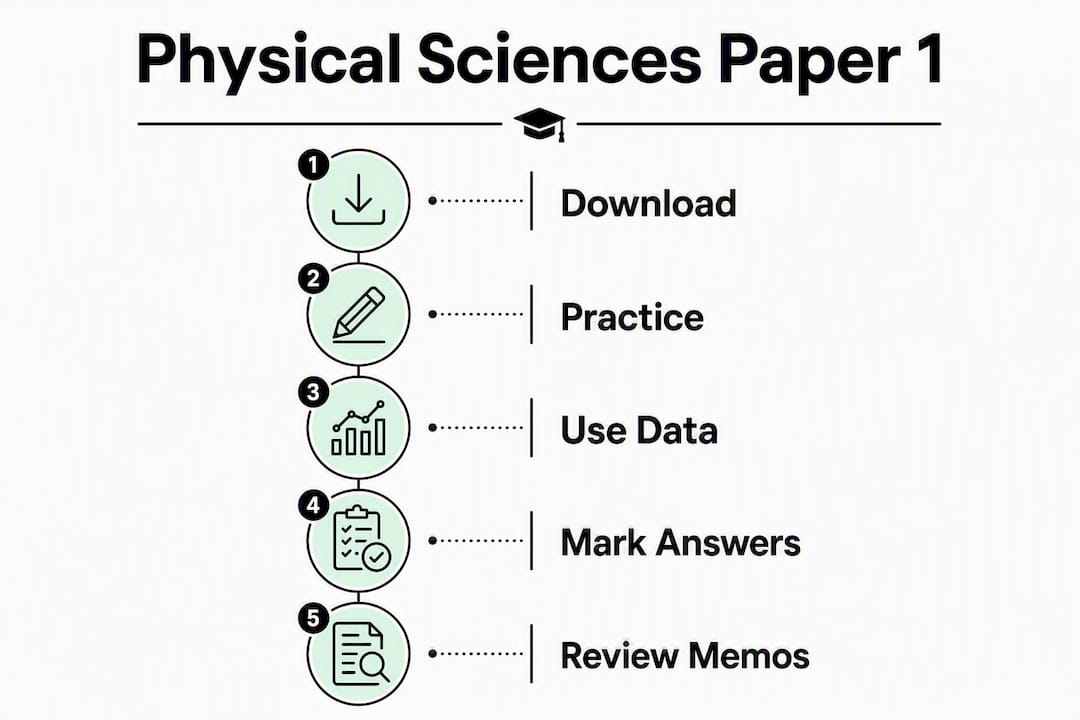 Physical Sciences Paper 1

1
Download

2
Practice

3
Use Data

4
Mark Answers

5
Review Memos