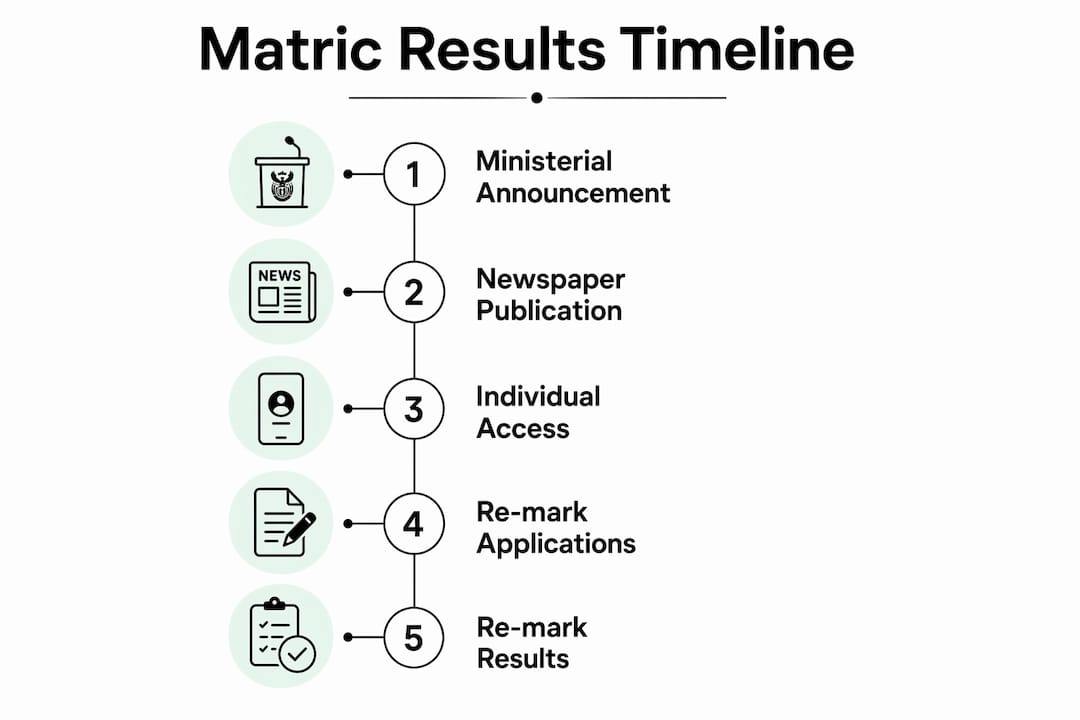 Matric Results Timeline

NEWS

1 Ministerial Announcement

2 Newspaper Publication

3 Individual Access

4 Re-mark Applications

5 Re-mark Results