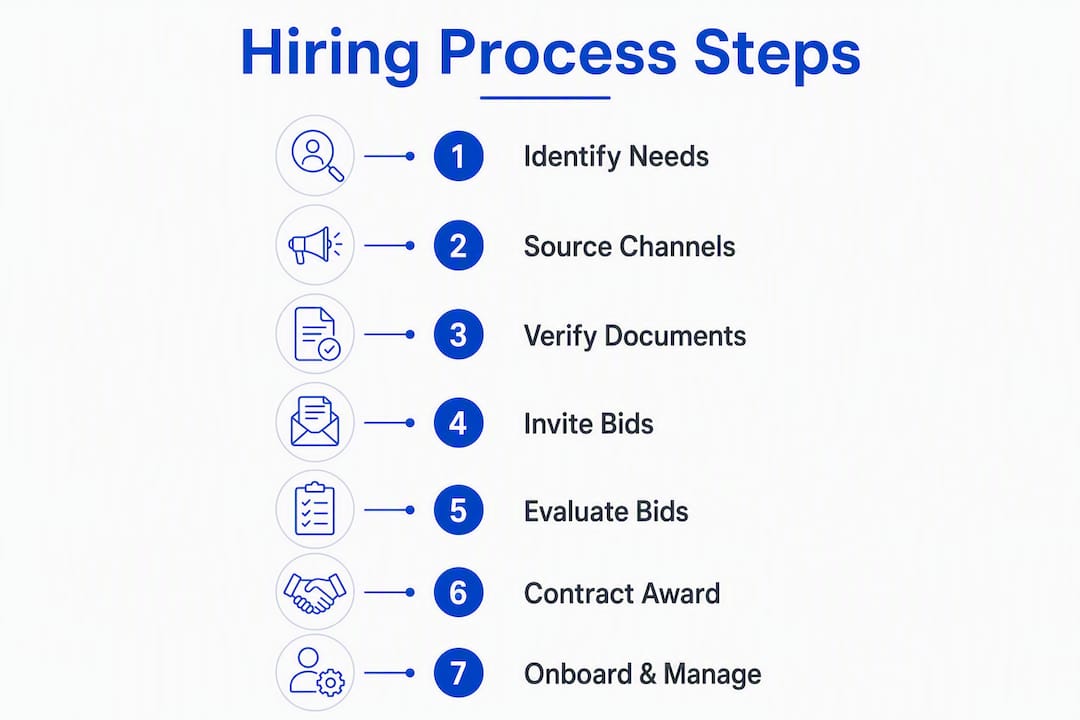 Hiring Process Steps

1 Identify Needs

2 Source Channels

3 Verify Documents

4 Invite Bids

5 Evaluate Bids

6 Contract Award

7 Onboard & Manage