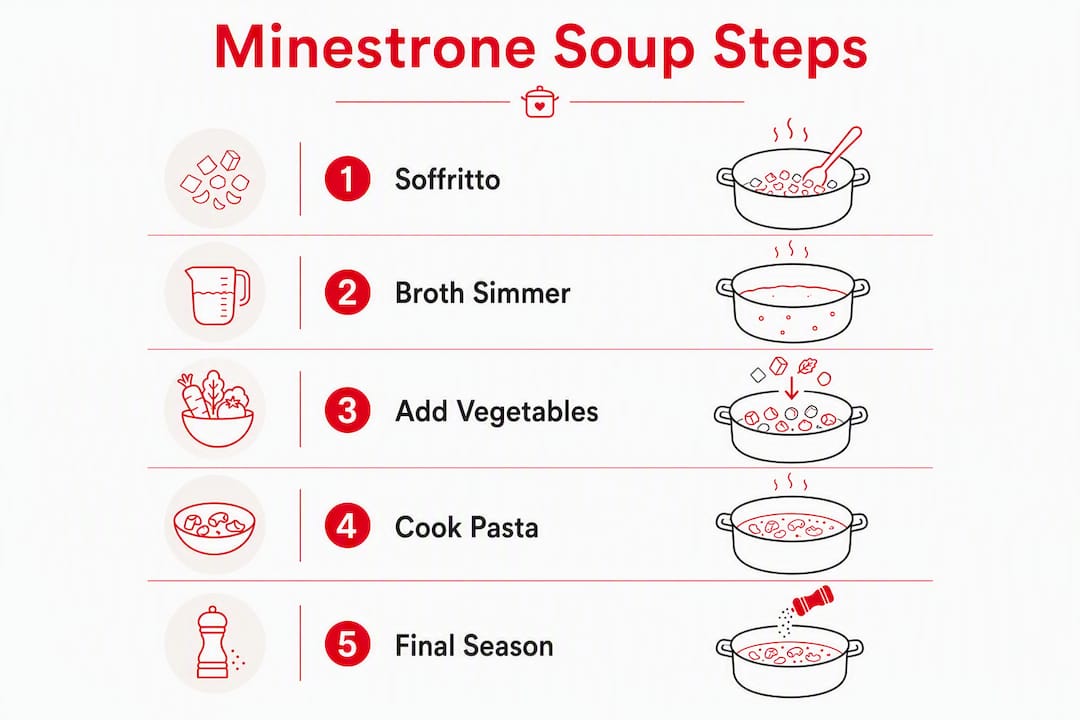 Minestrone Soup Steps

1 Soffritto

2 Broth Simmer

3 Add Vegetables

4 Cook Pasta

5 Final Season