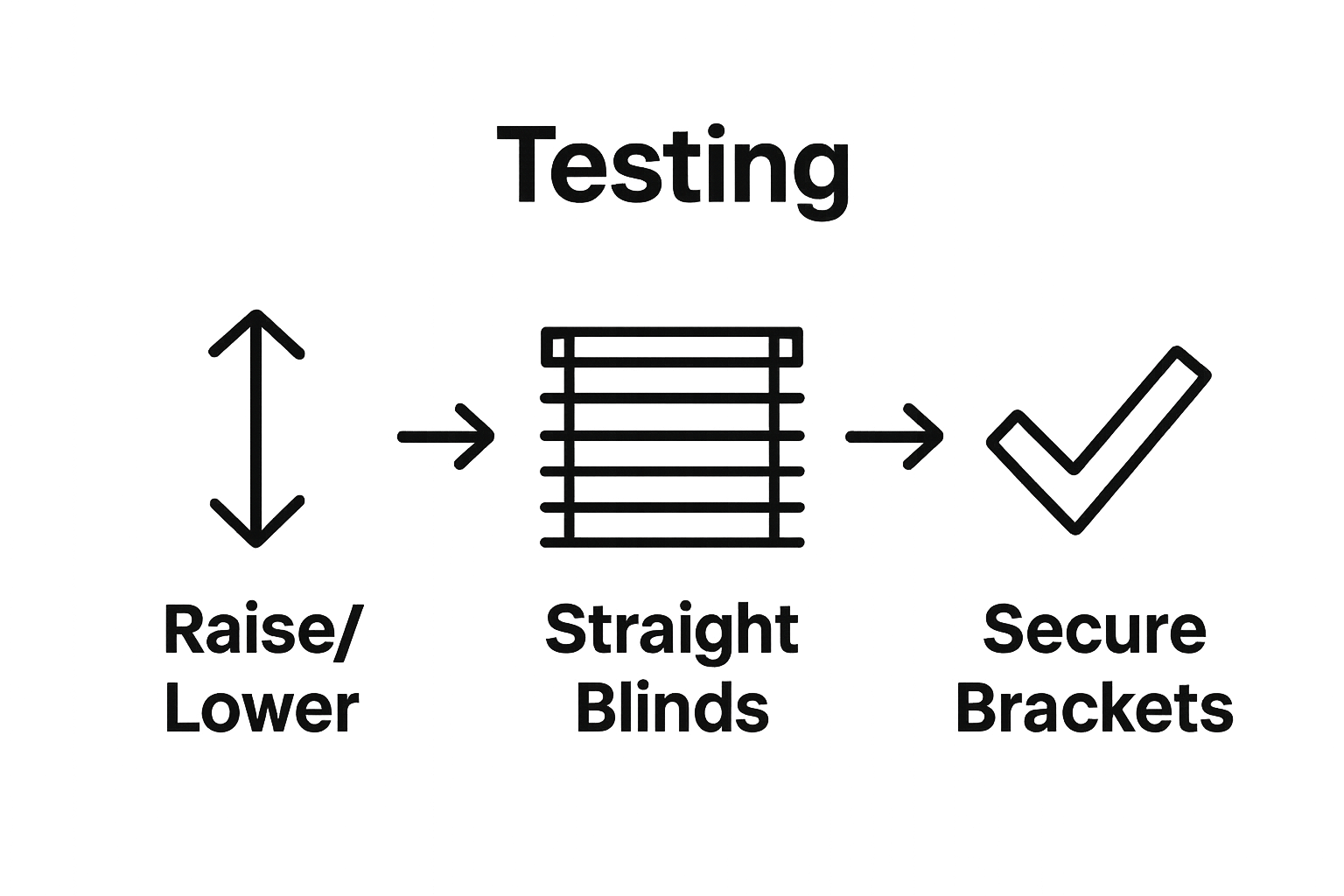 Testing

Raise/
Lower

Straight
Blinds

Secure
Brackets