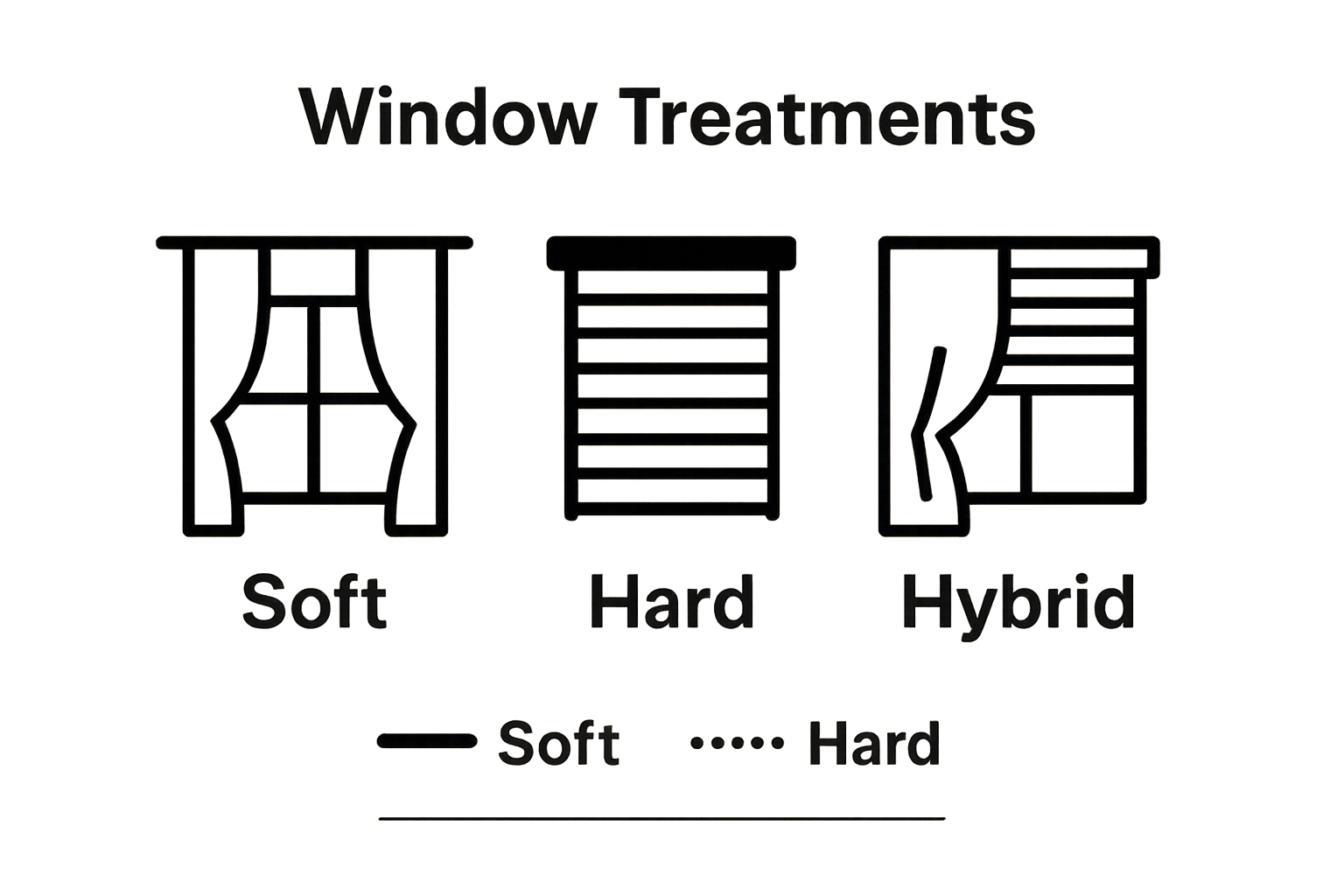 Window Treatments

Soft

Hard

Hybrid

Soft Hard