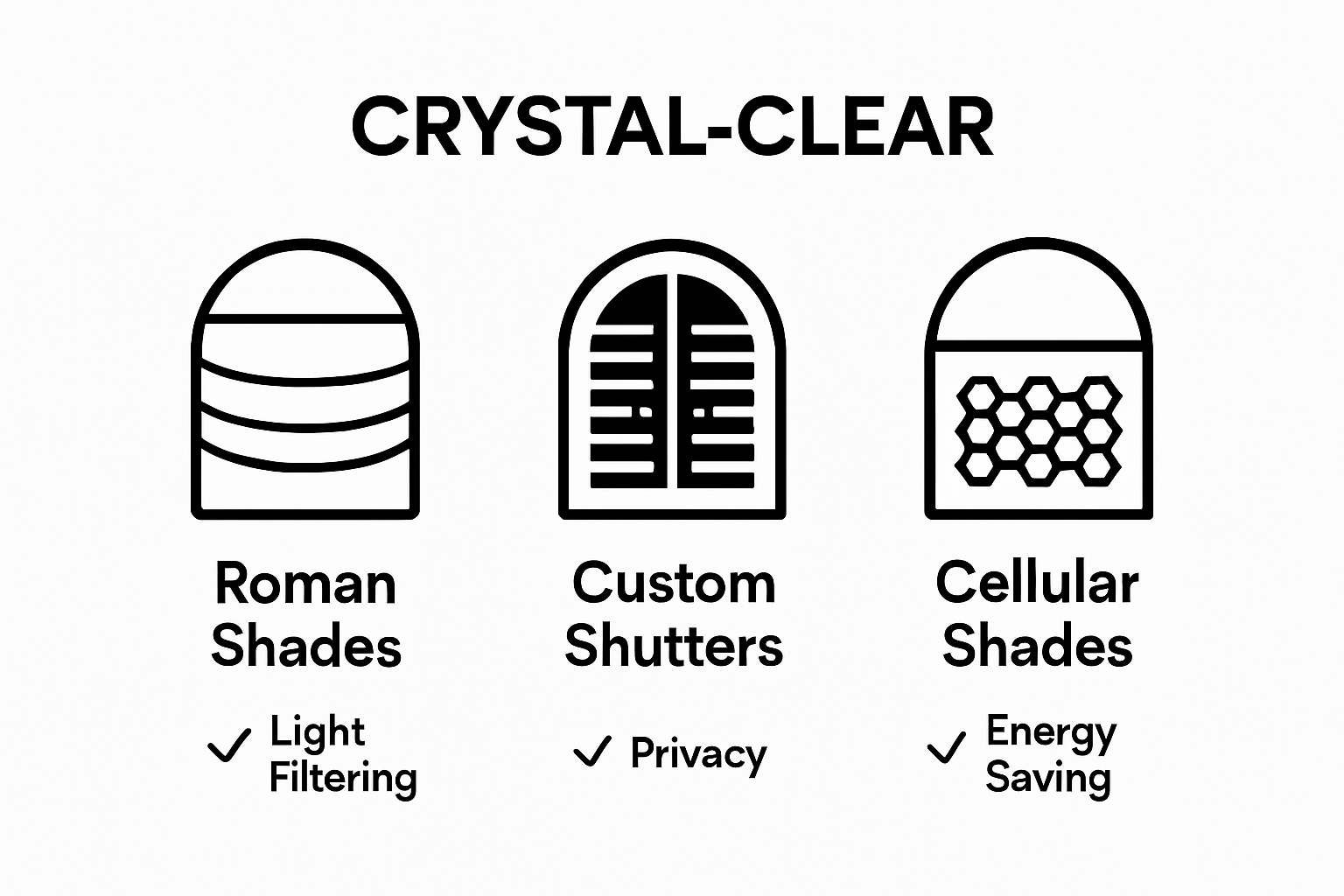 CRYSTAL-CLEAR

Roman Shades

✓ Light Filtering

Custom Shutters

✓ Privacy

Cellular Shades

✓ Energy Saving