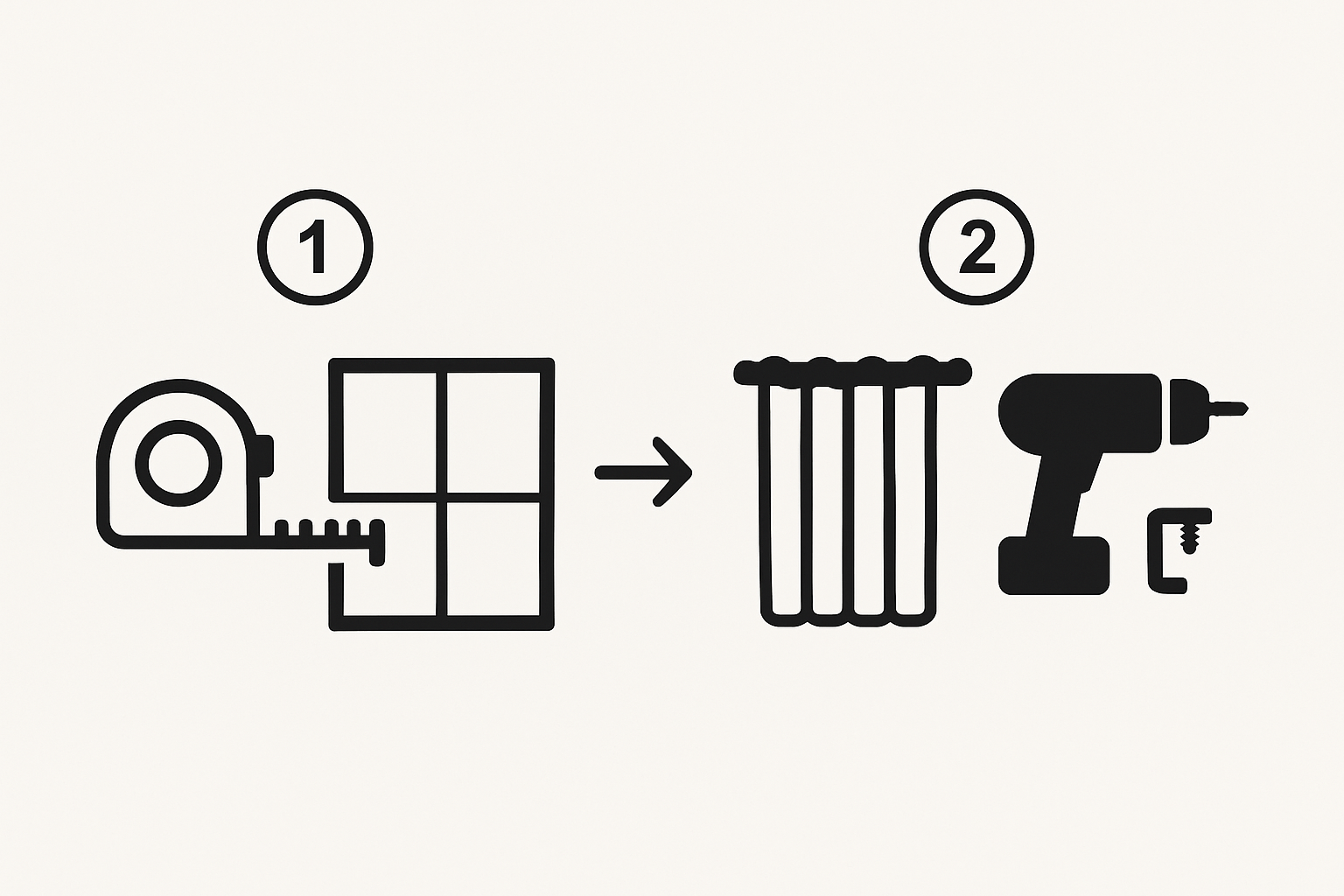 1

2