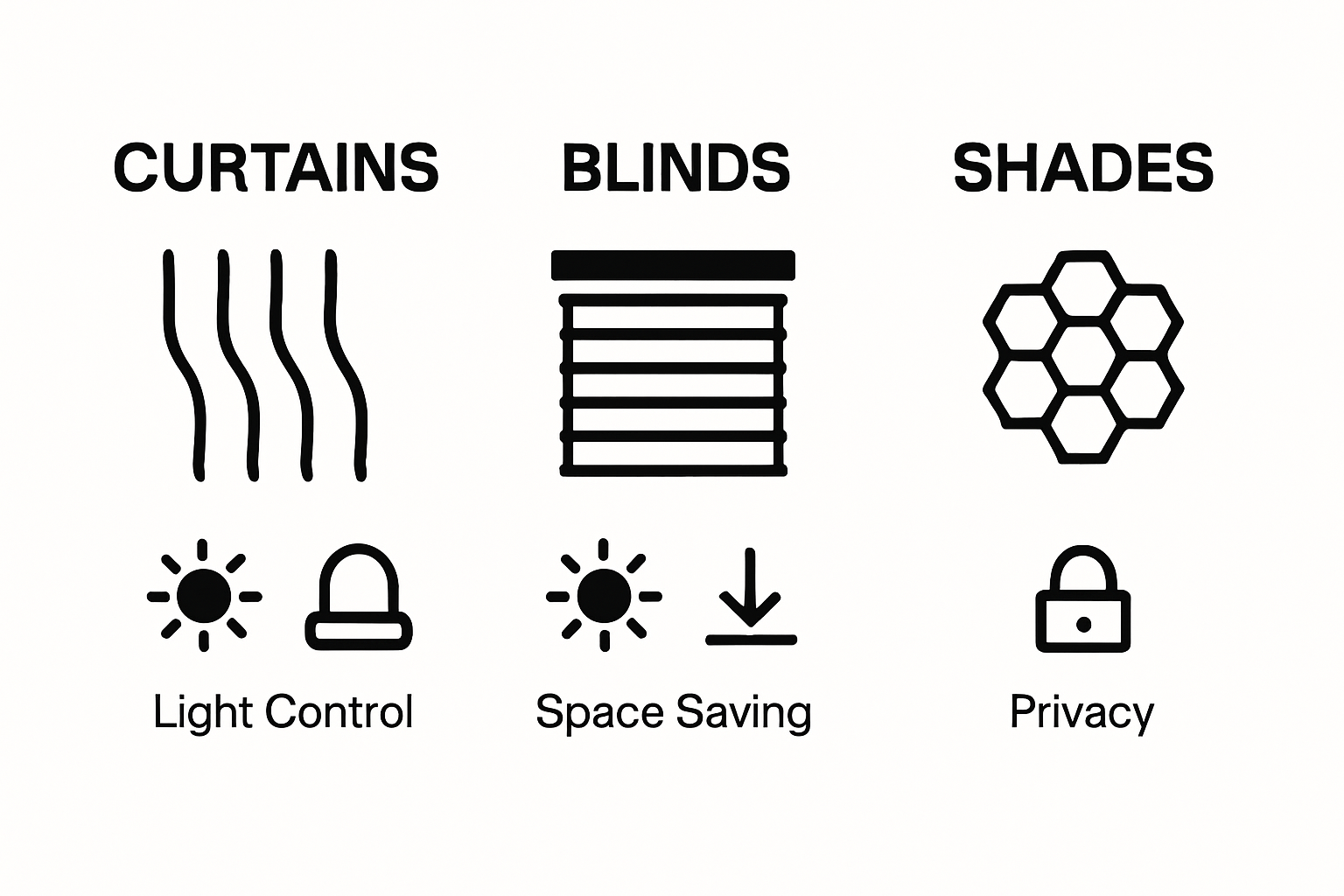 CURTAINS

Light Control

BLINDS

Space Saving

SHADES

Privacy