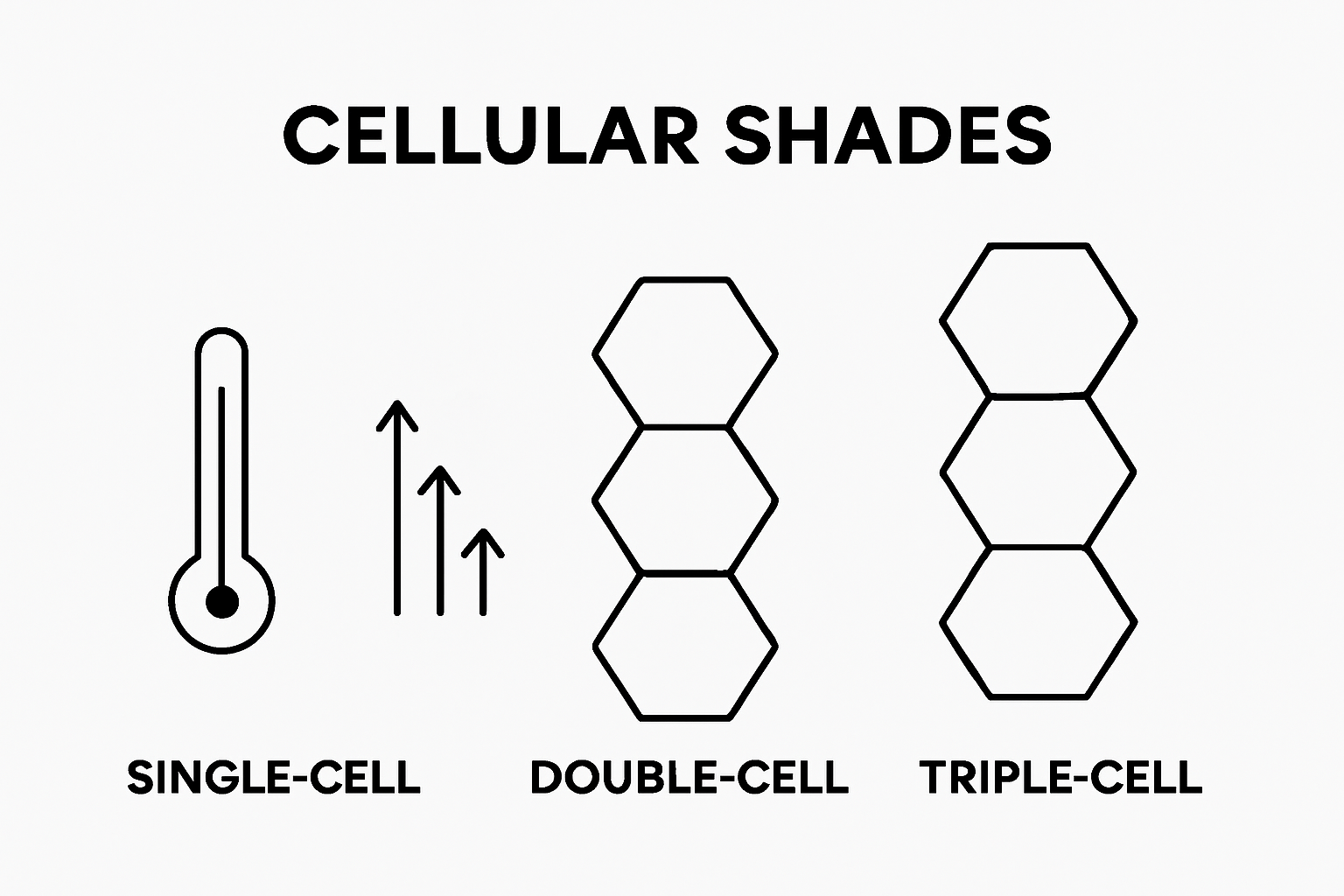 CELLULAR SHADES

SINGLE-CELL

DOUBLE-CELL

TRIPLE-CELL