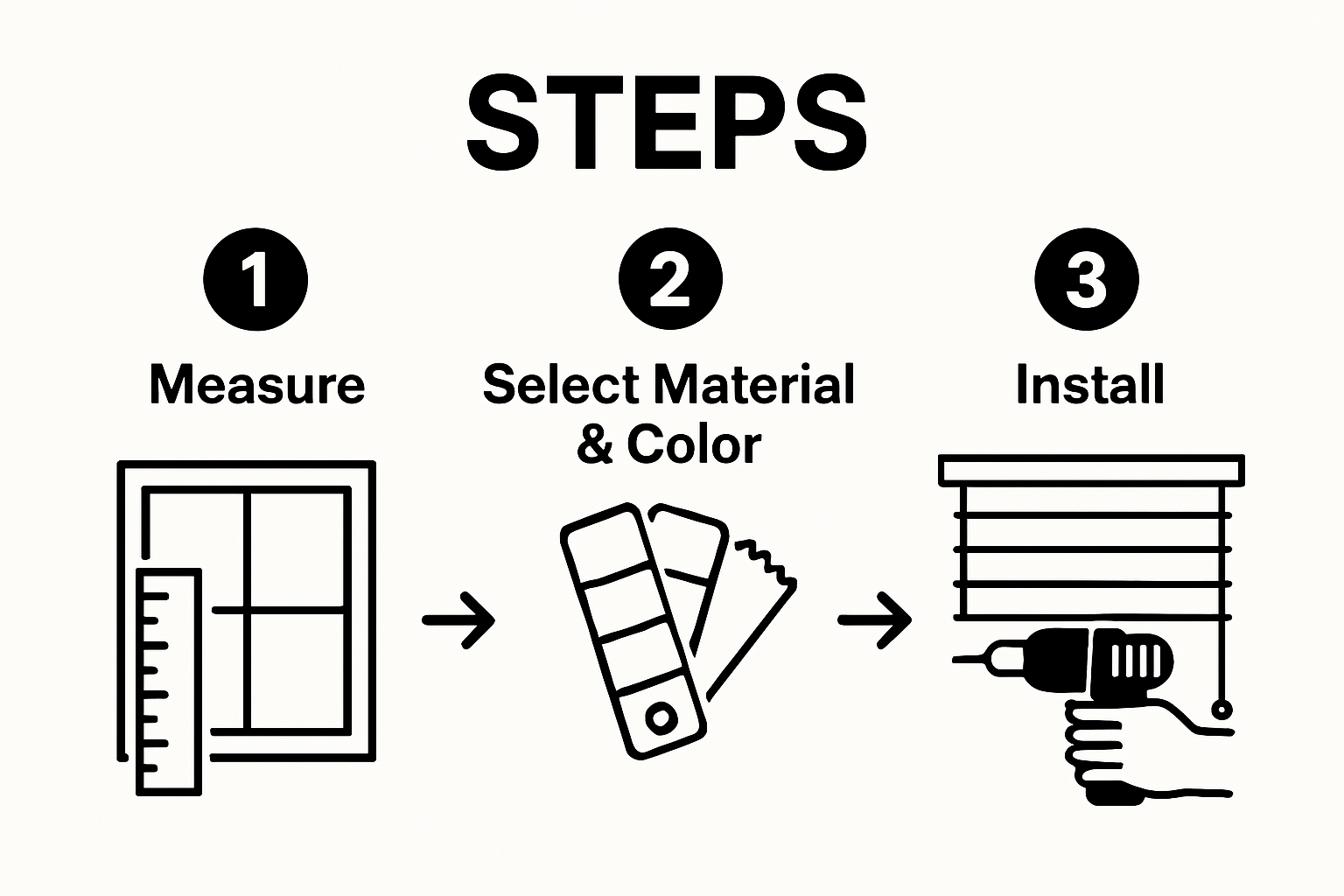 STEPS

1
Measure

2
Select Material & Color

3
Install