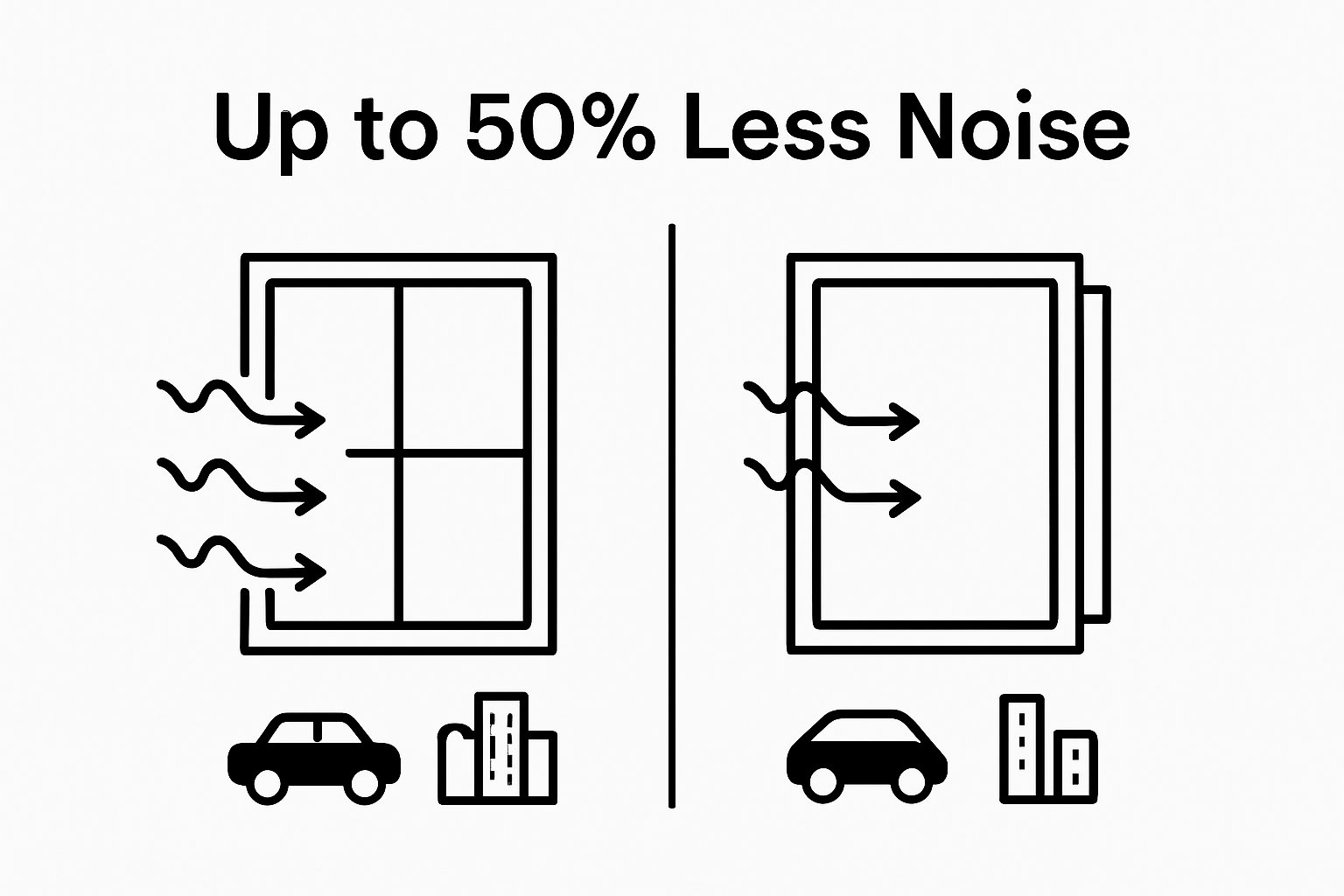 Up to 50% Less Noise