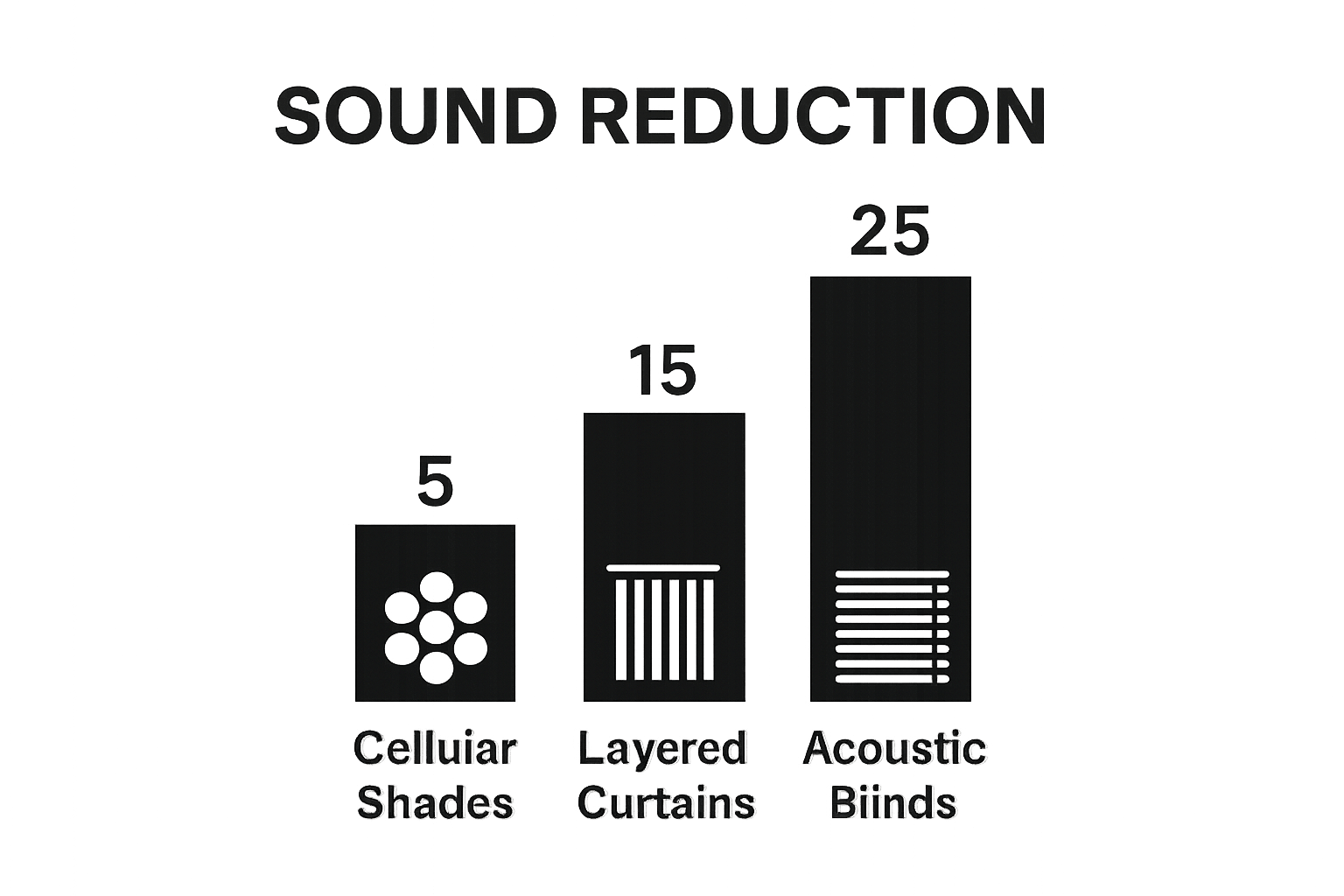 SOUND REDUCTION

5

Celluiar Shades

15

Layered Curtains

25

Acoustic Biinds