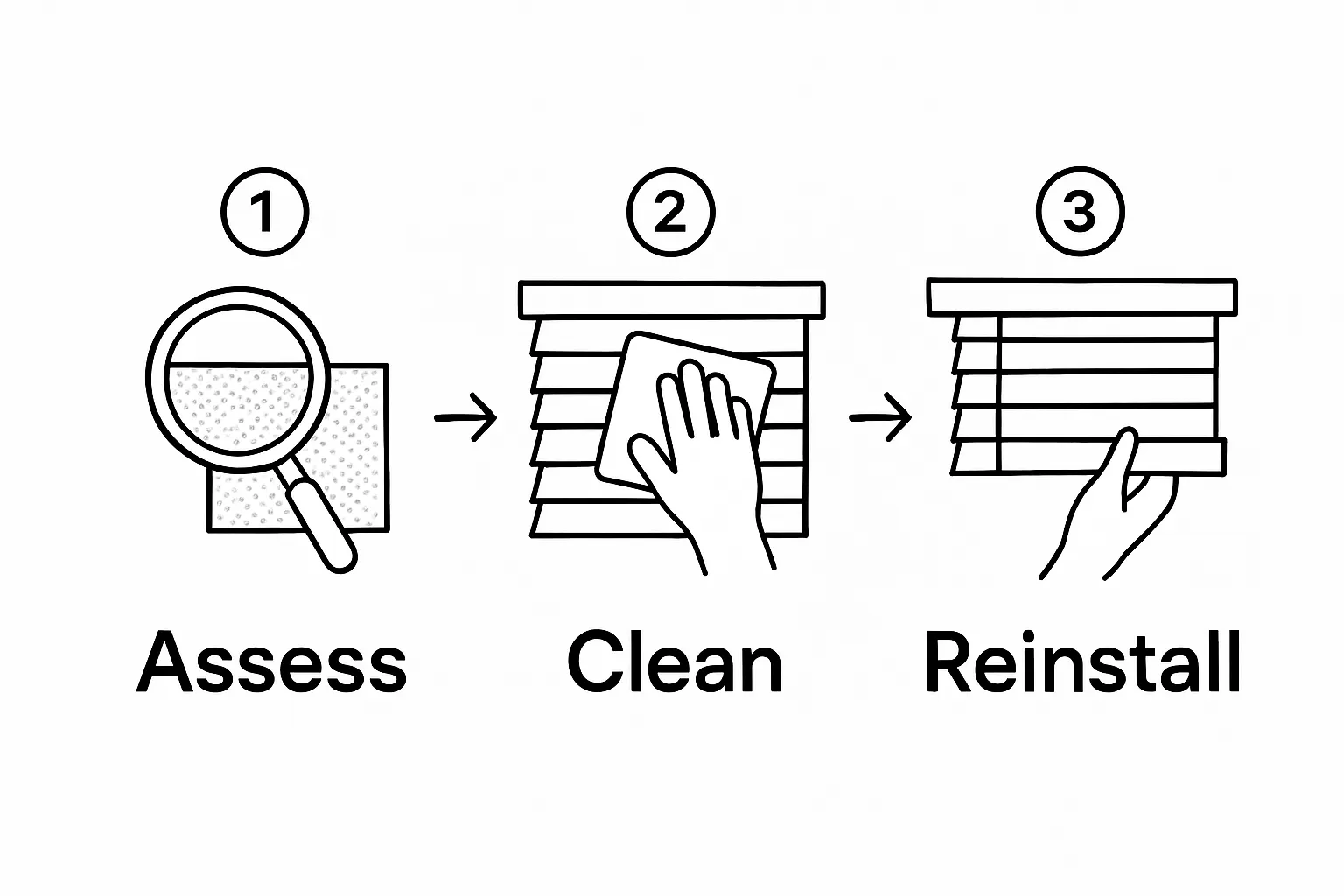 1
Assess

2
Clean

3
Reinstall