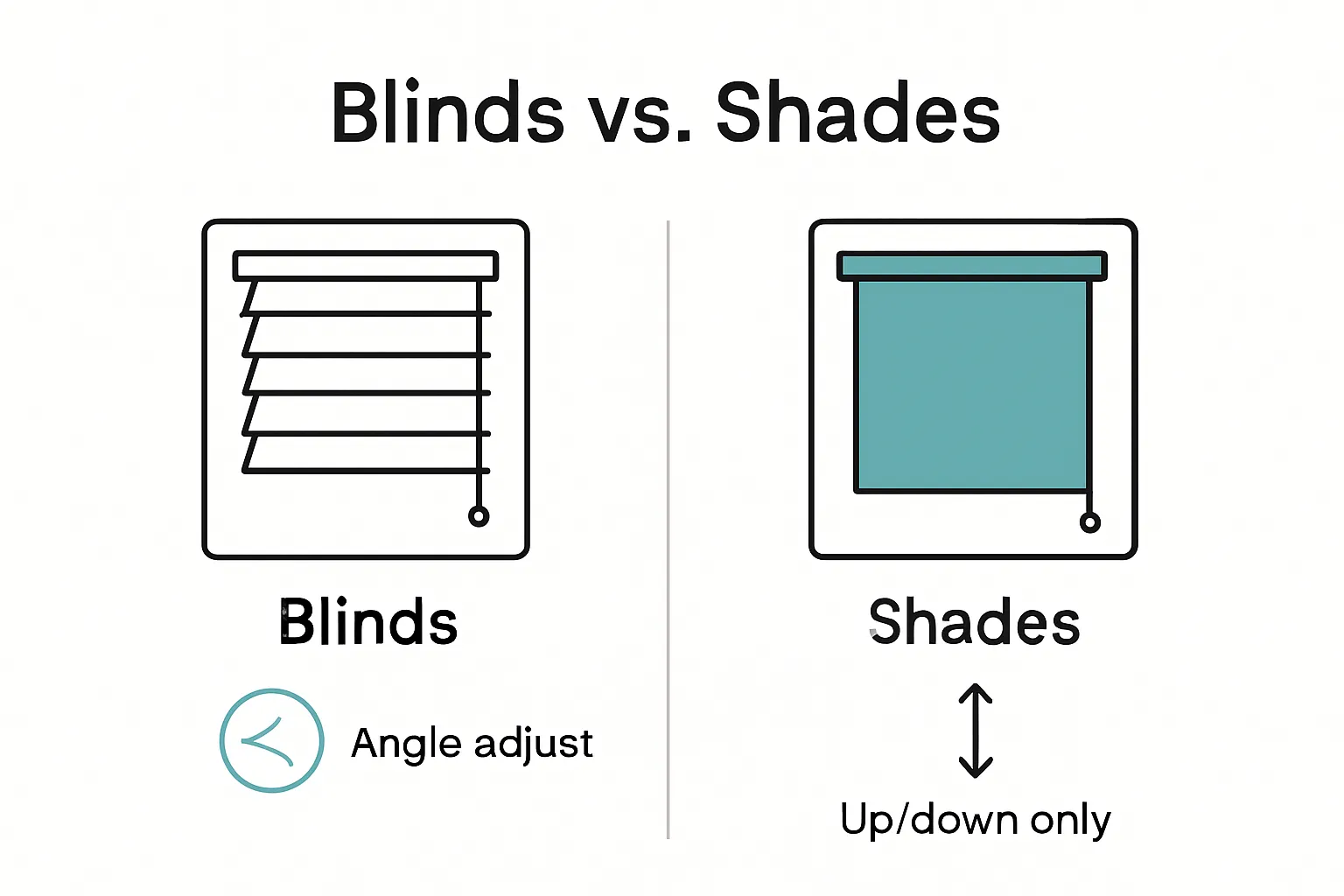 Blinds vs. Shades

Blinds

Angle adjust

Shades

Up/down only