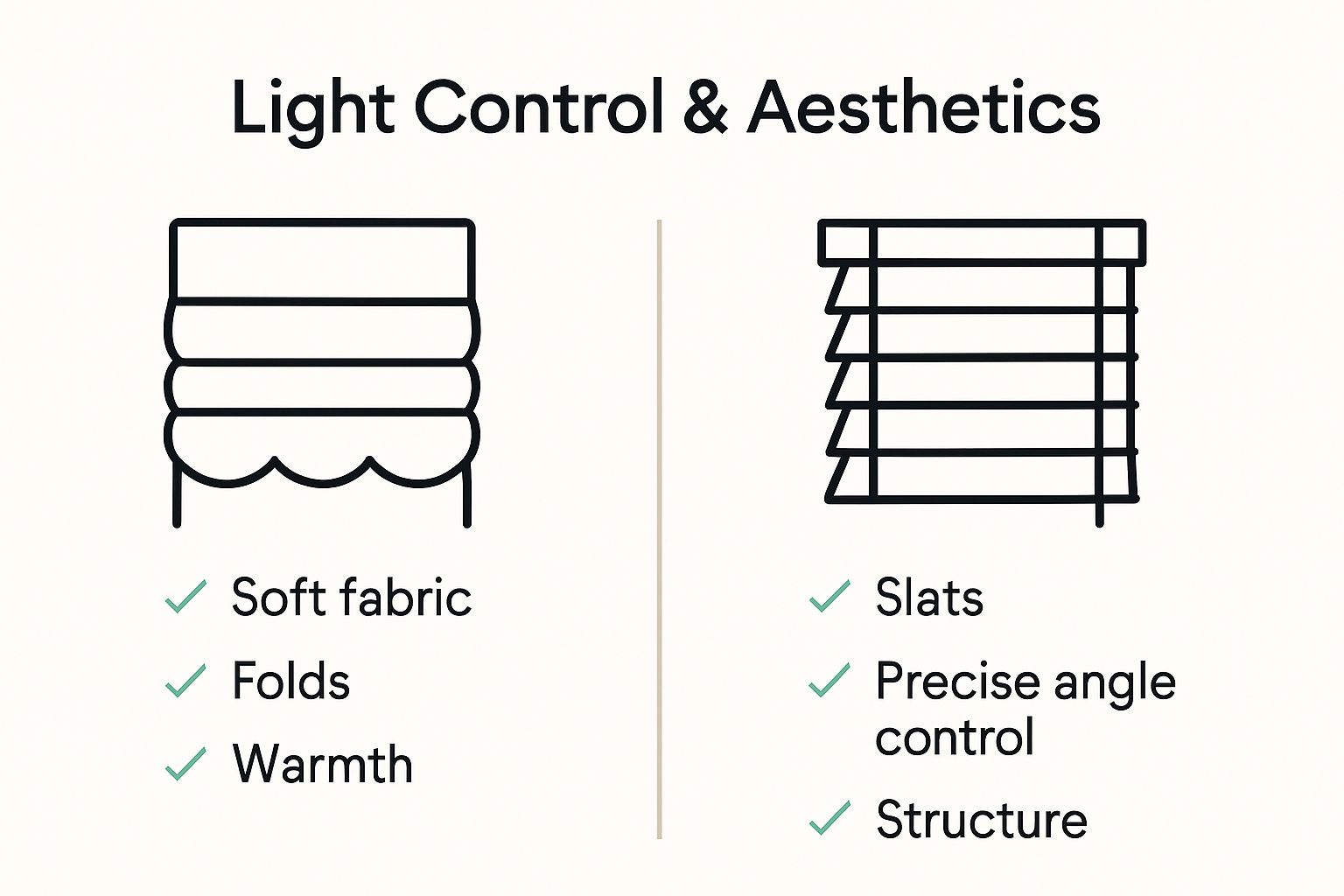 Light Control & Aesthetics

✓ Soft fabric
✓ Folds
✓ Warmth

✓ Slats
✓ Precise angle control
✓ Structure