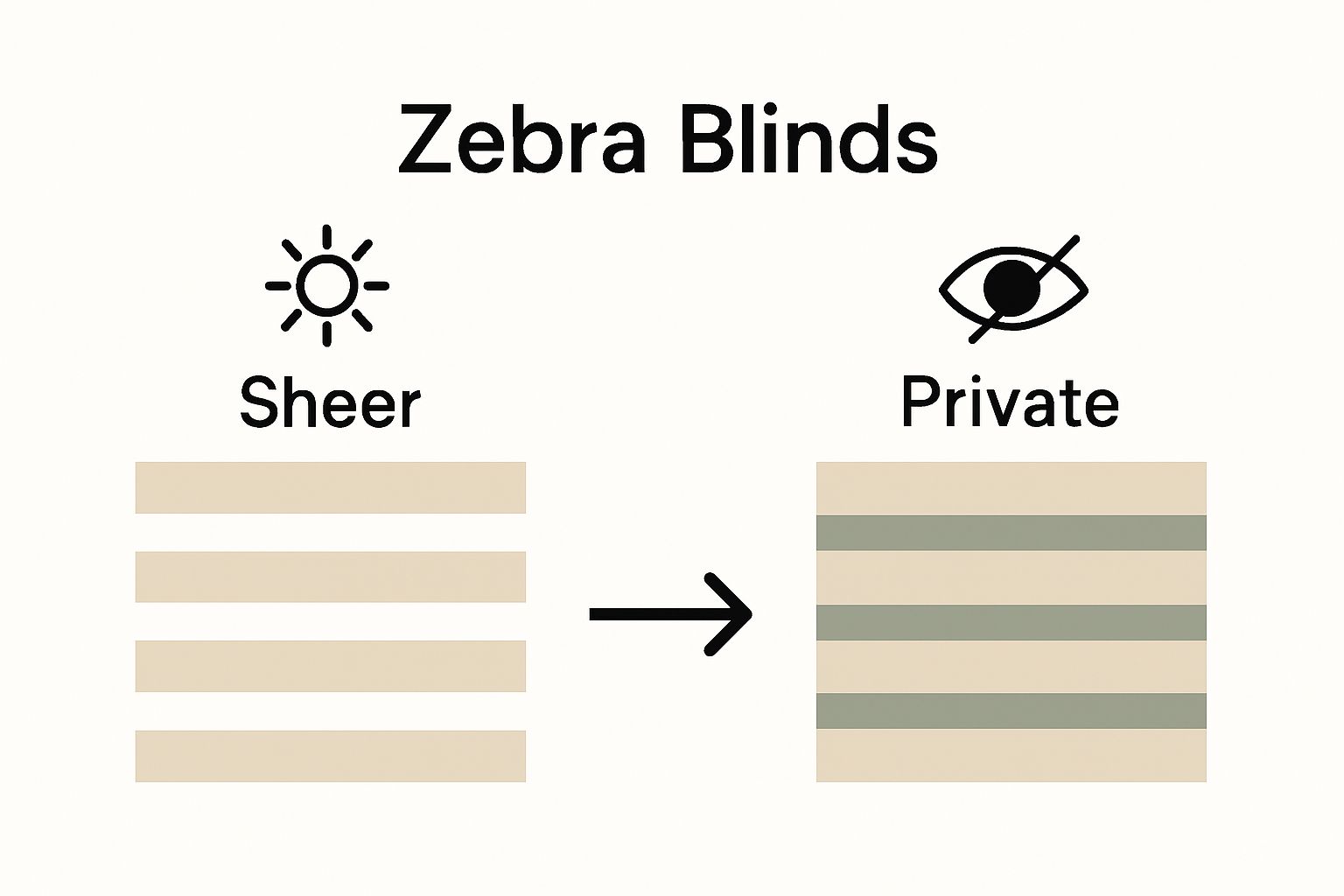 Zebra Blinds

Sheer

Private