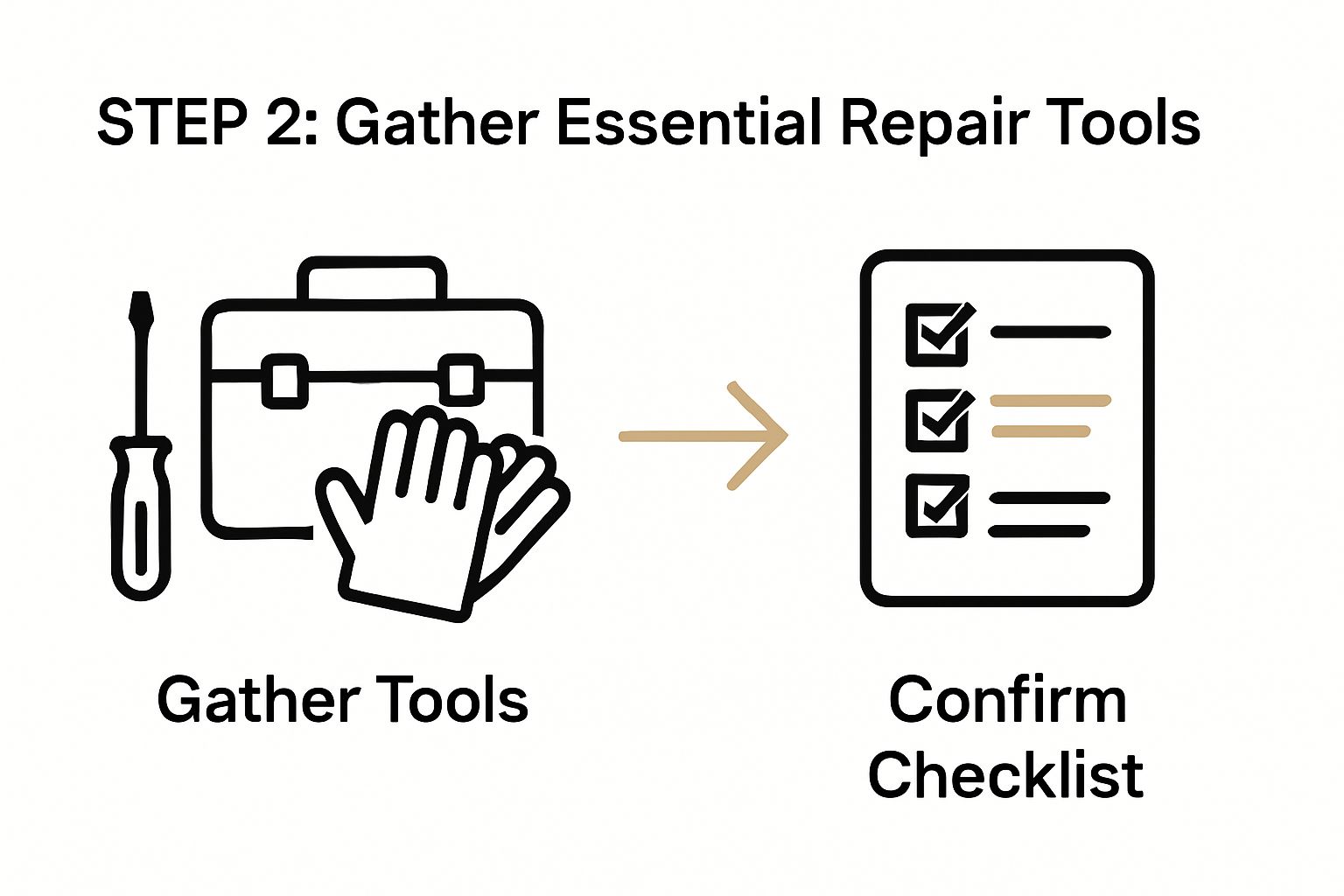 STEP 2: Gather Essential Repair Tools

Gather Tools

Confirm Checklist