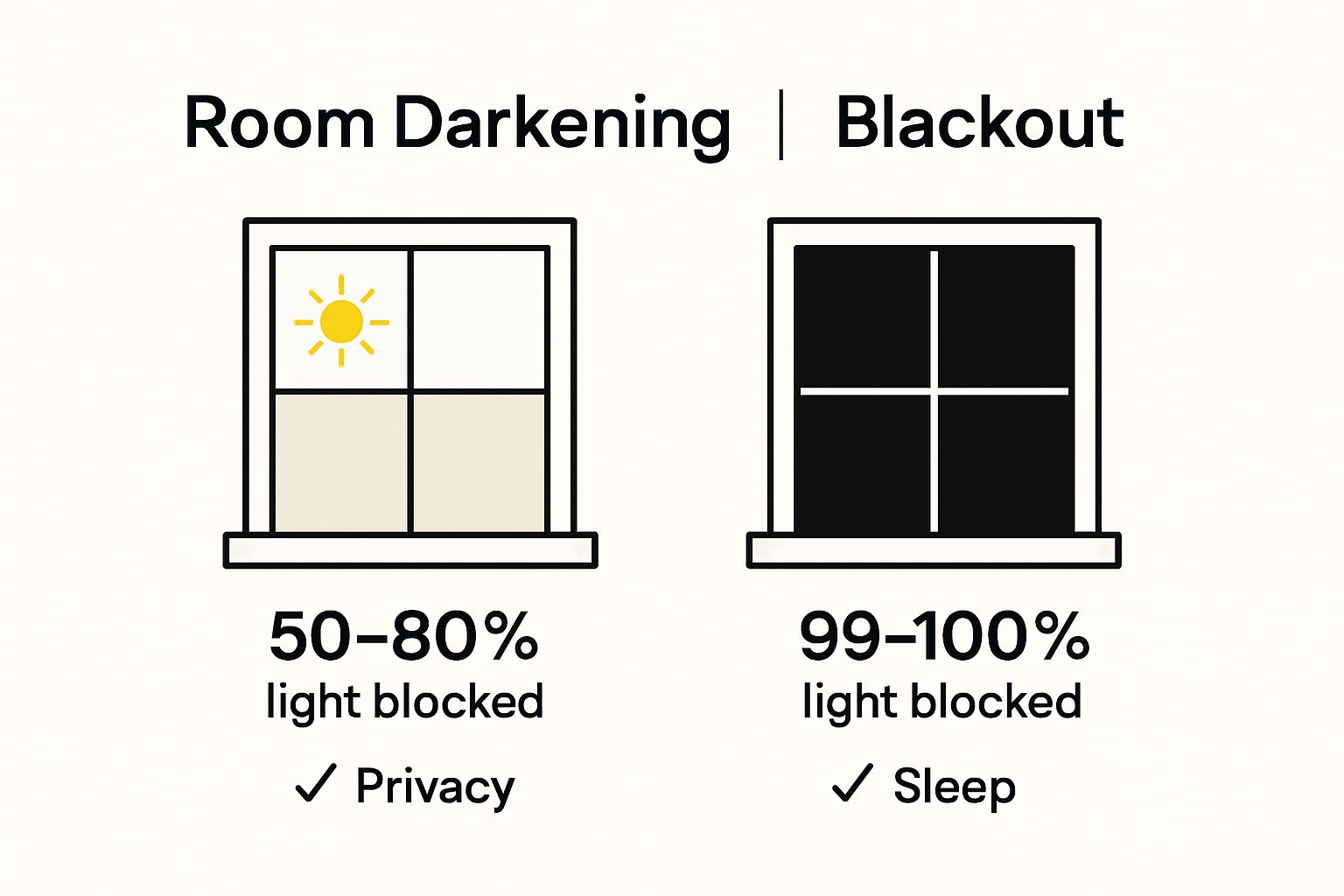 Room Darkening | Blackout

50–80%
light blocked

✓ Privacy

99–100%
light blocked

✓ Sleep