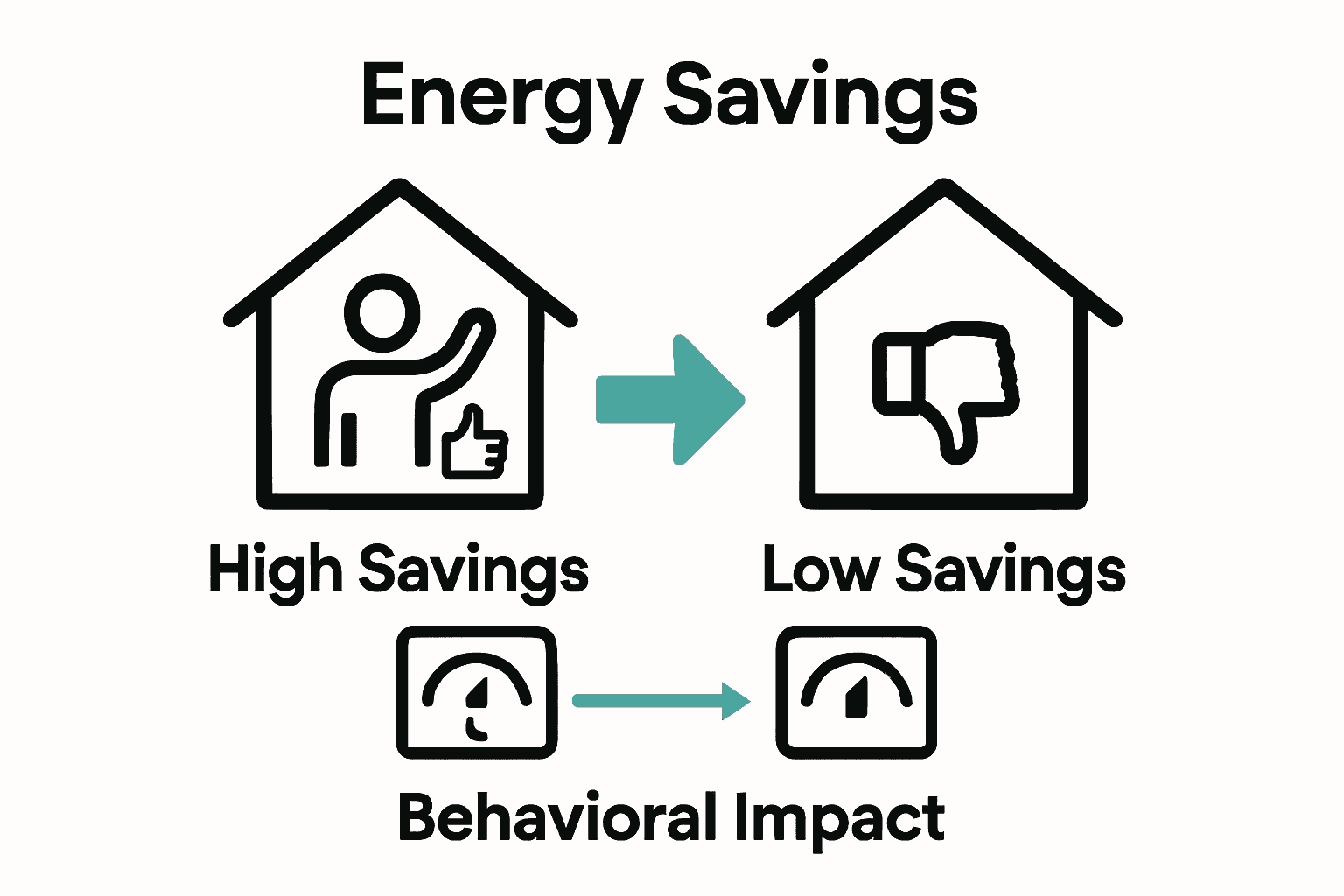 Energy Savings

High Savings

Low Savings

Behavioral Impact