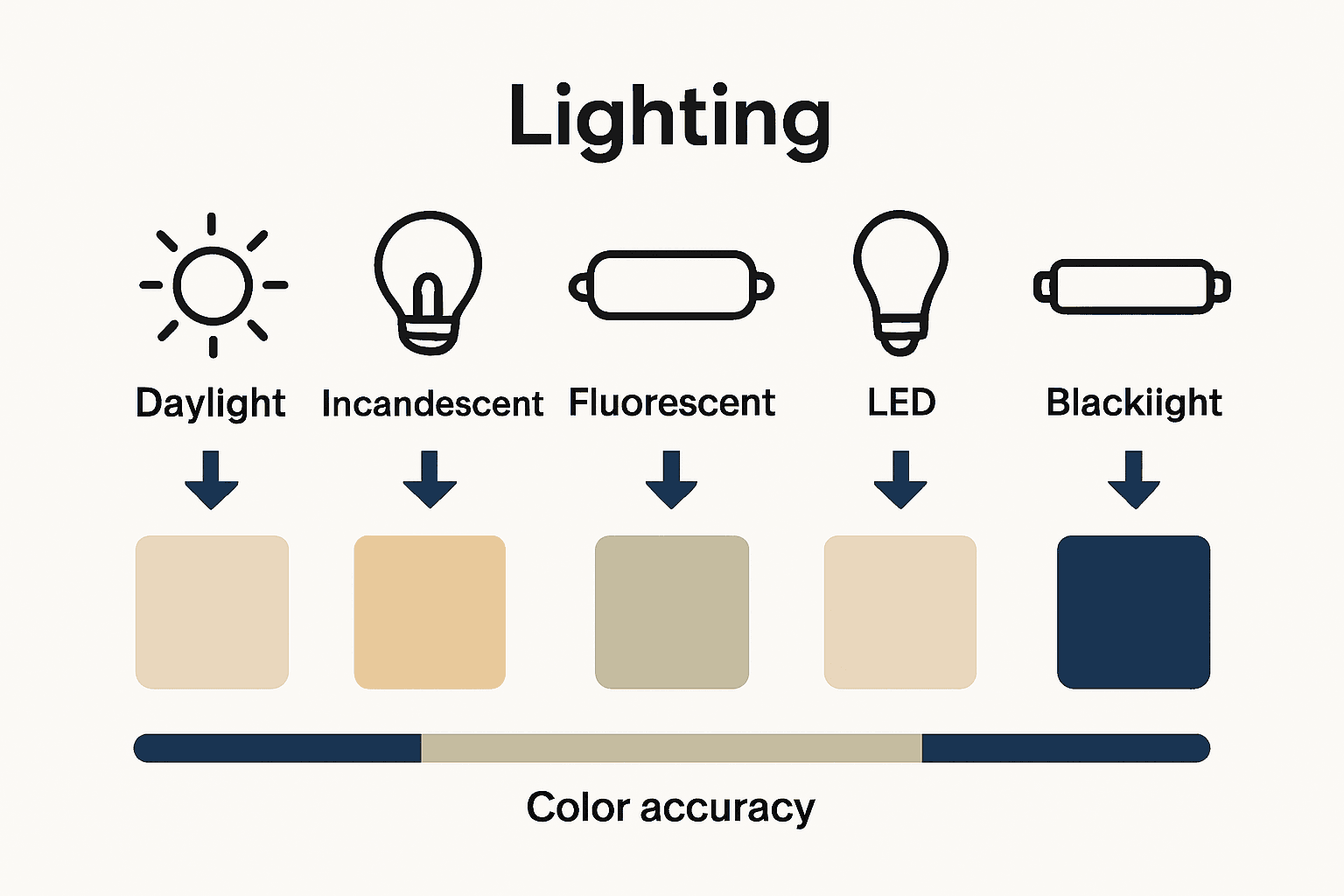 Lighting

Daylight

Incandescent

Fluorescent

LED

Blackiight

Color accuracy