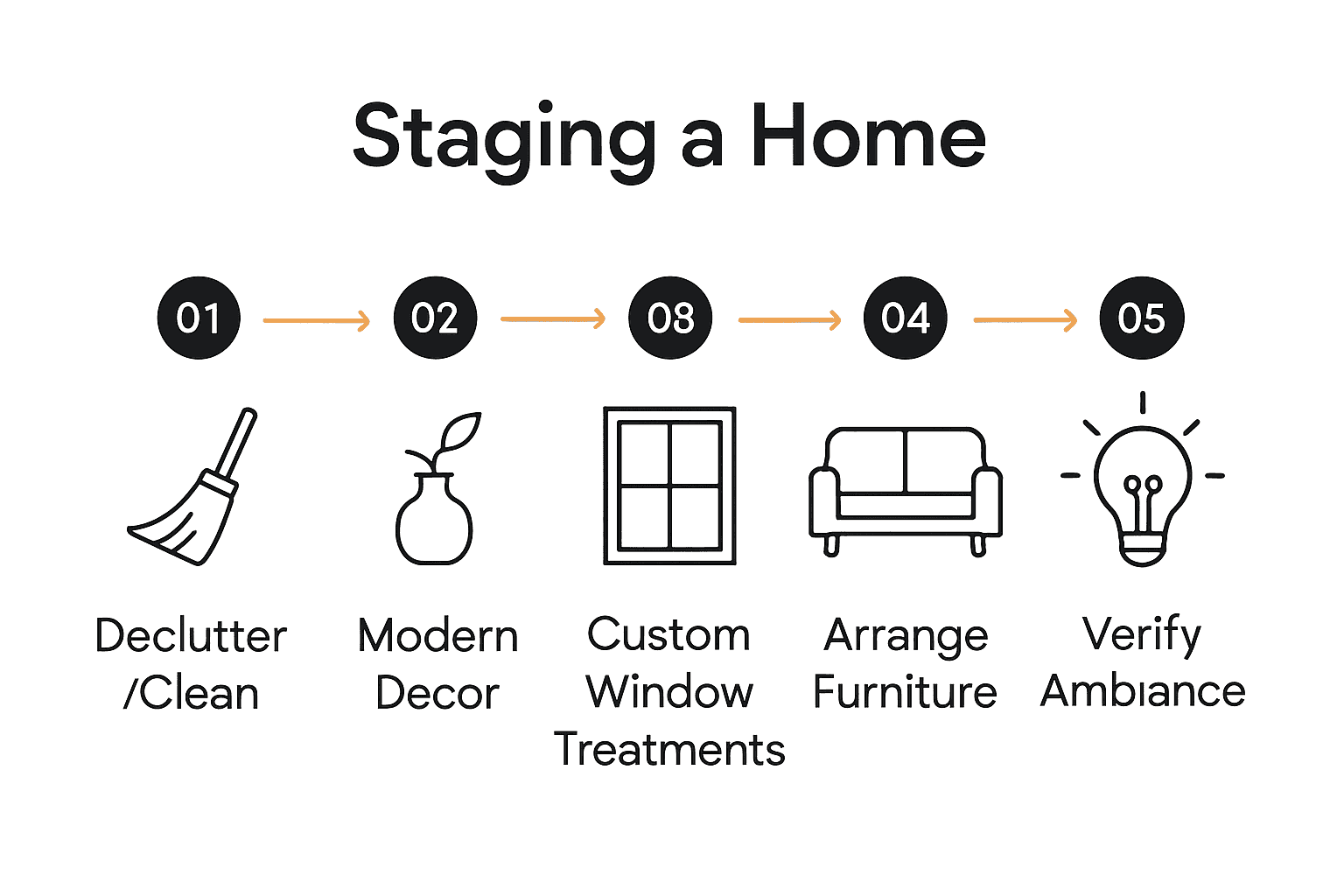 Staging a Home

01

02

08

04

05

Declutter /Clean

Modern Decor

Custom Window Treatments

Arrange Furniture

Verify Ambıance