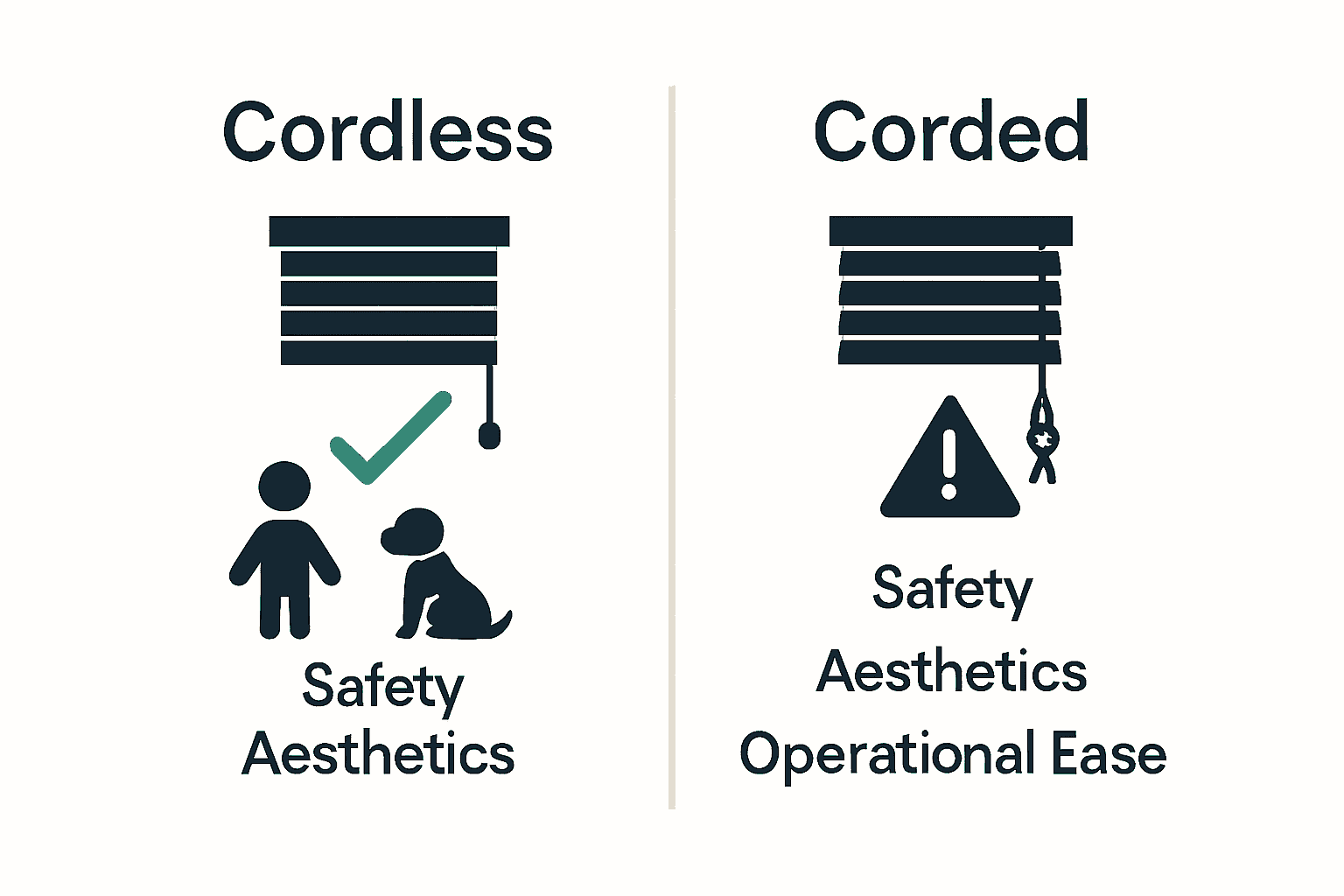 Cordless

Safety
Aesthetics

Corded

Safety
Aesthetics
Operational Ease