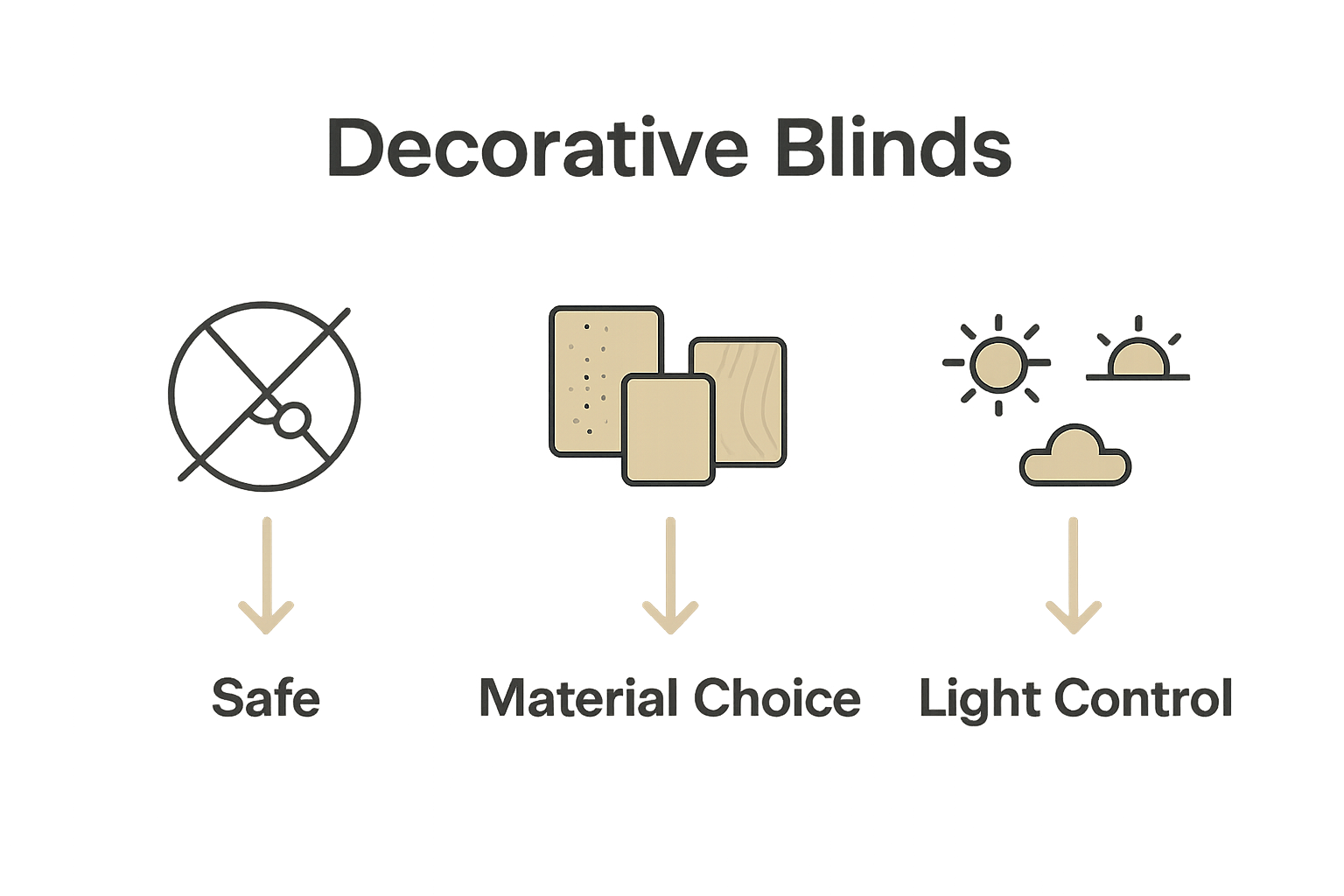 Decorative Blinds

Safe

Material Choice

Light Control