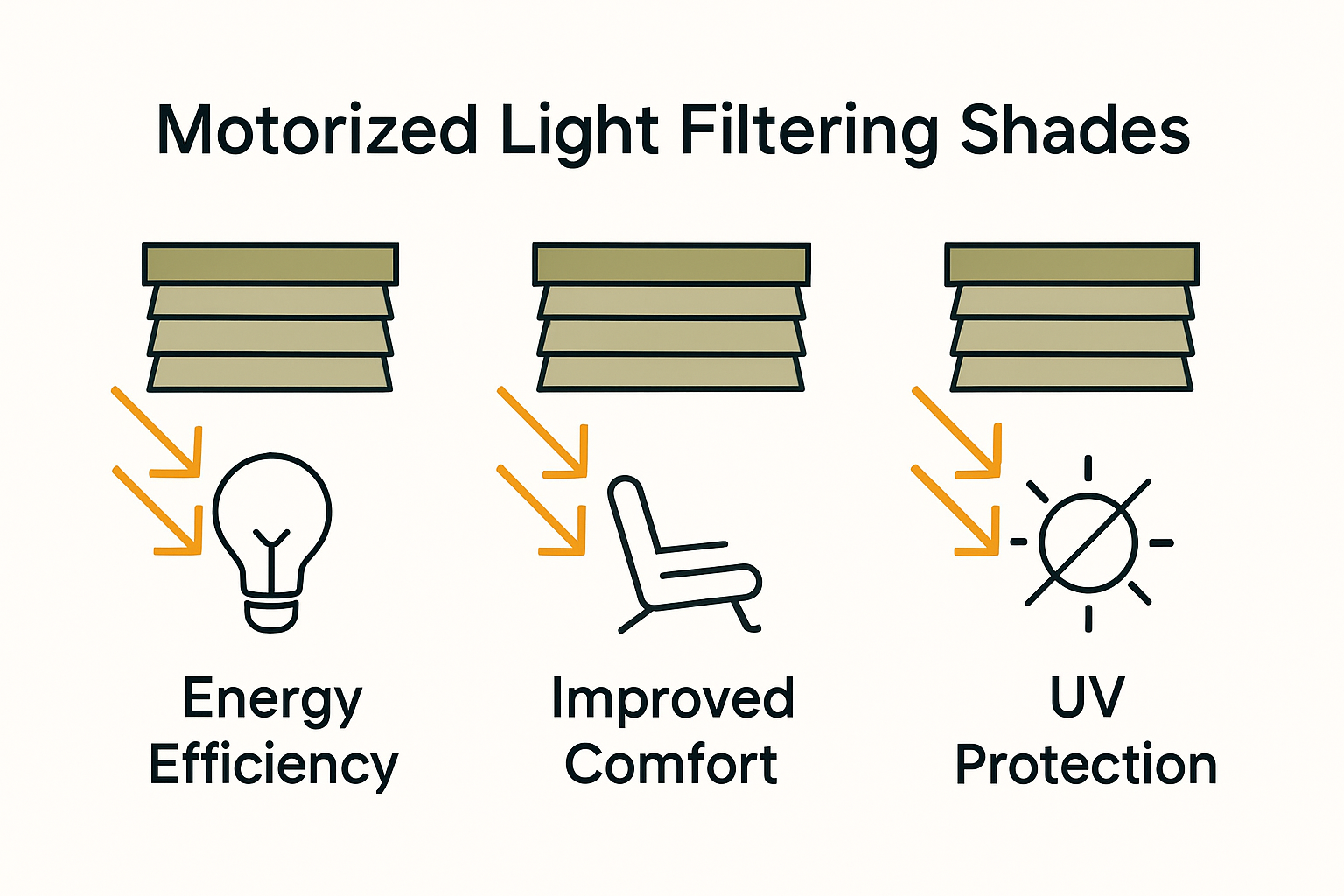 Motorized Light Filtering Shades

Energy Efficiency

Improved Comfort

UV Protection