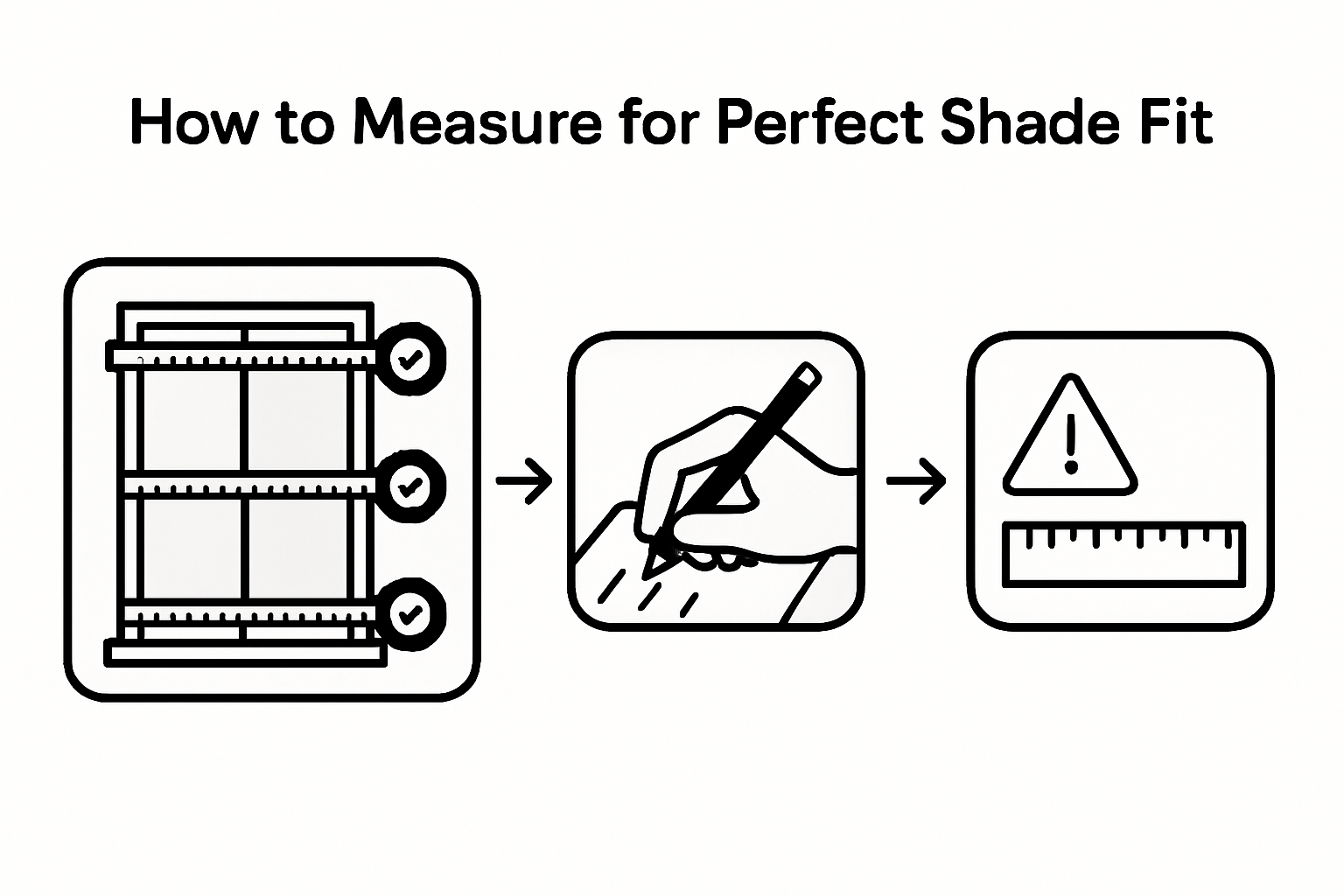 How to Measure for Perfect Shade Fit