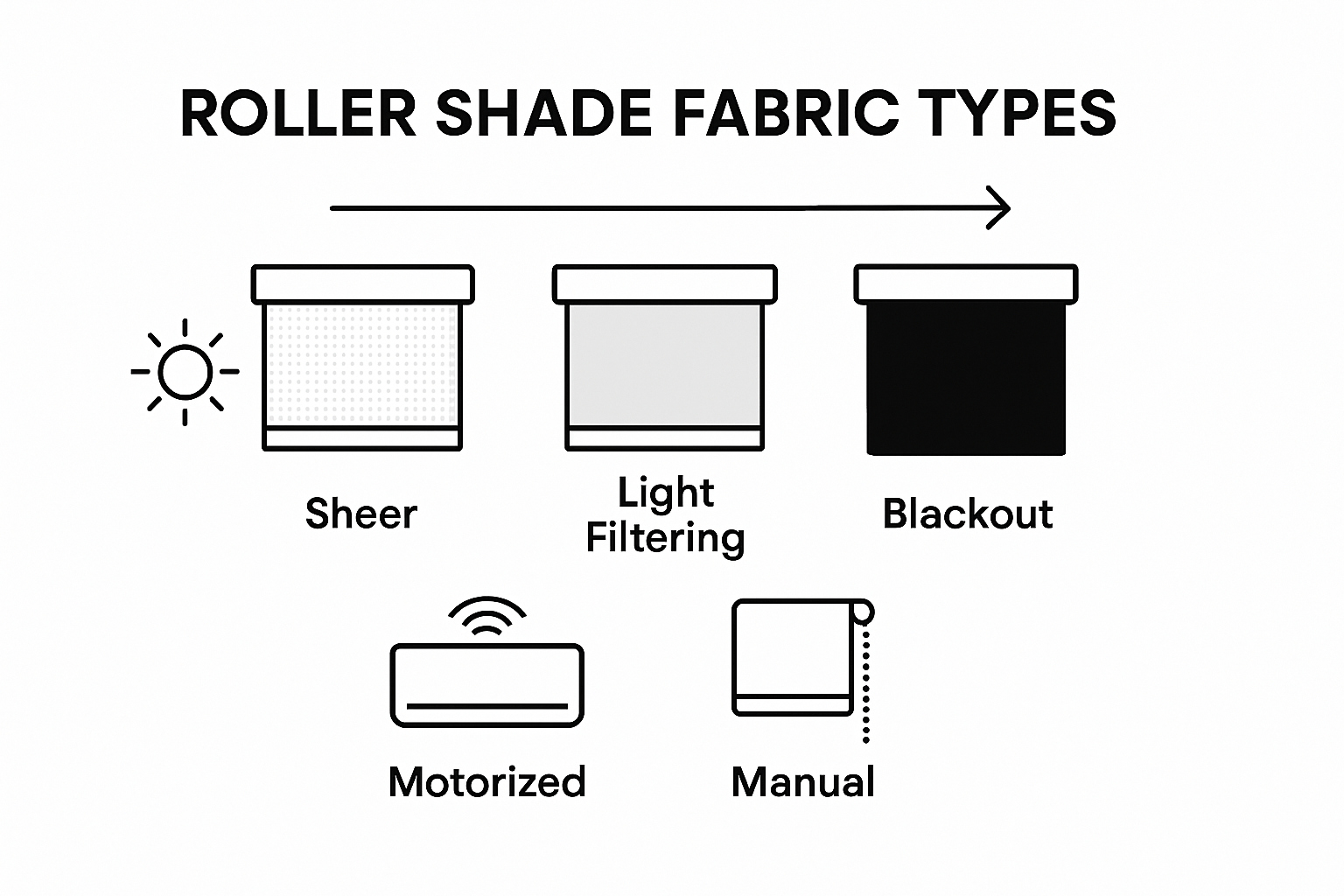 ROLLER SHADE FABRIC TYPES

Sheer

Light Filtering

Blackout

Motorized

Manual