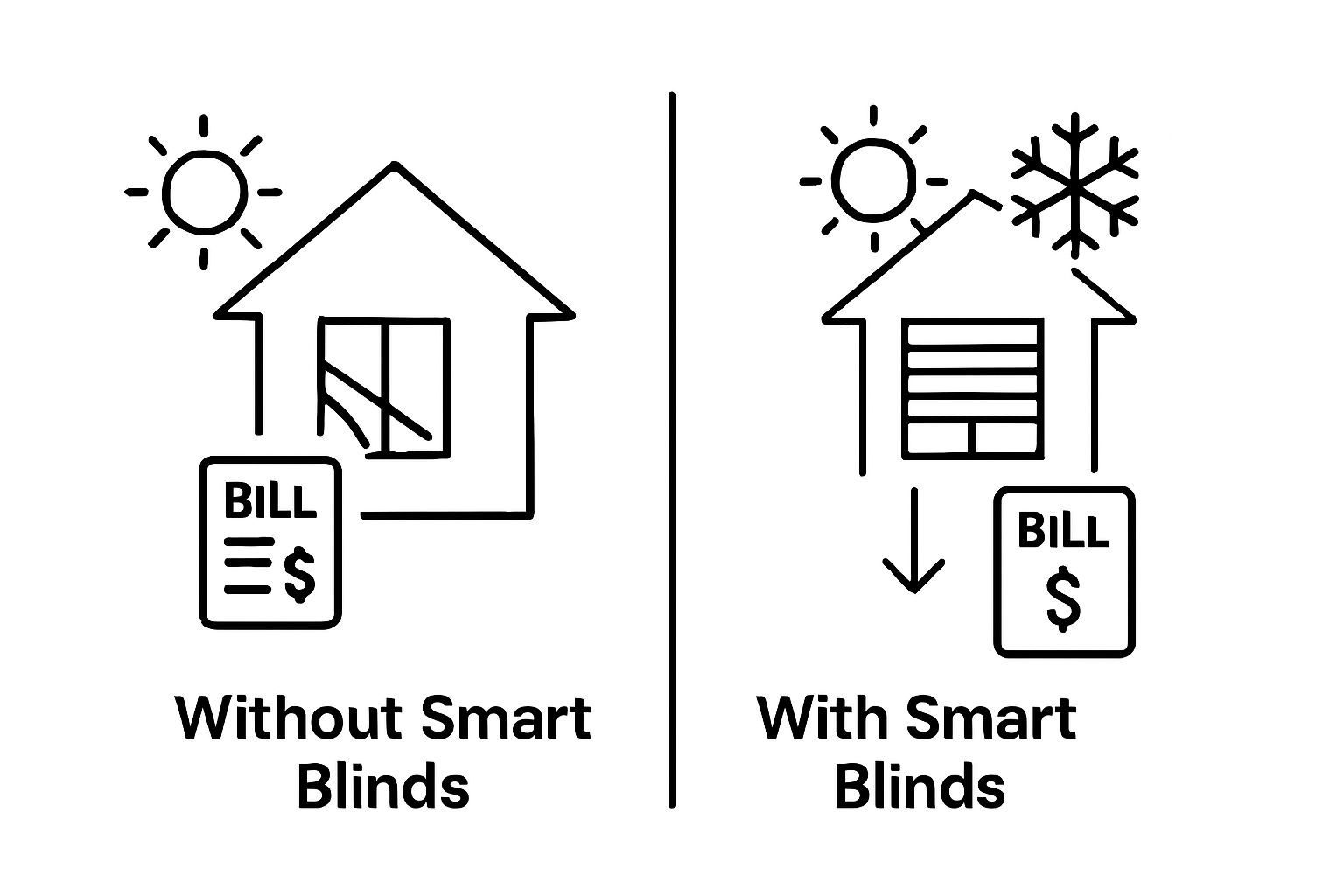 BILL
$

Without Smart Blinds

BILL
$

With Smart Blinds