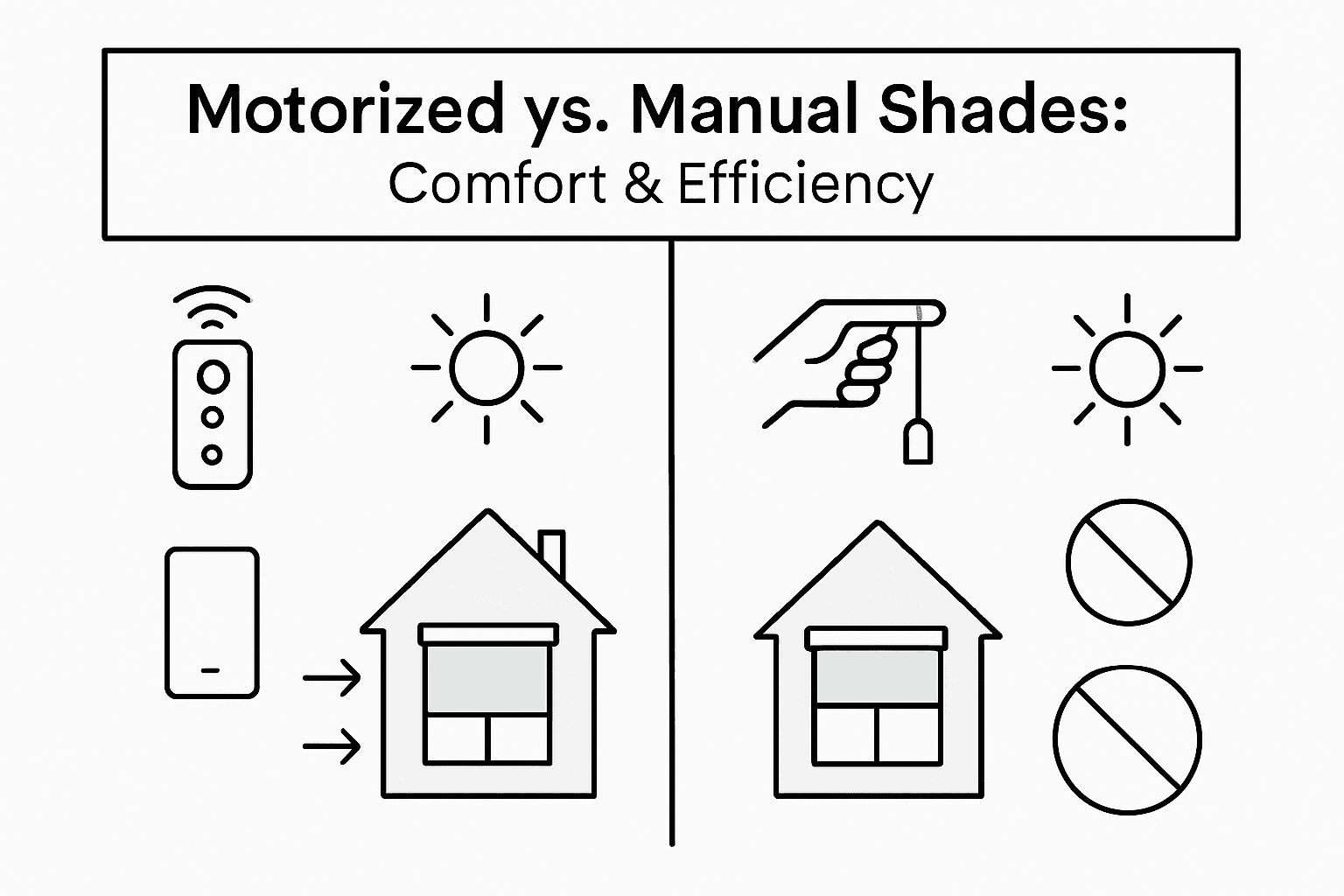 Motorized ys. Manual Shades:
Comfort & Efficiency