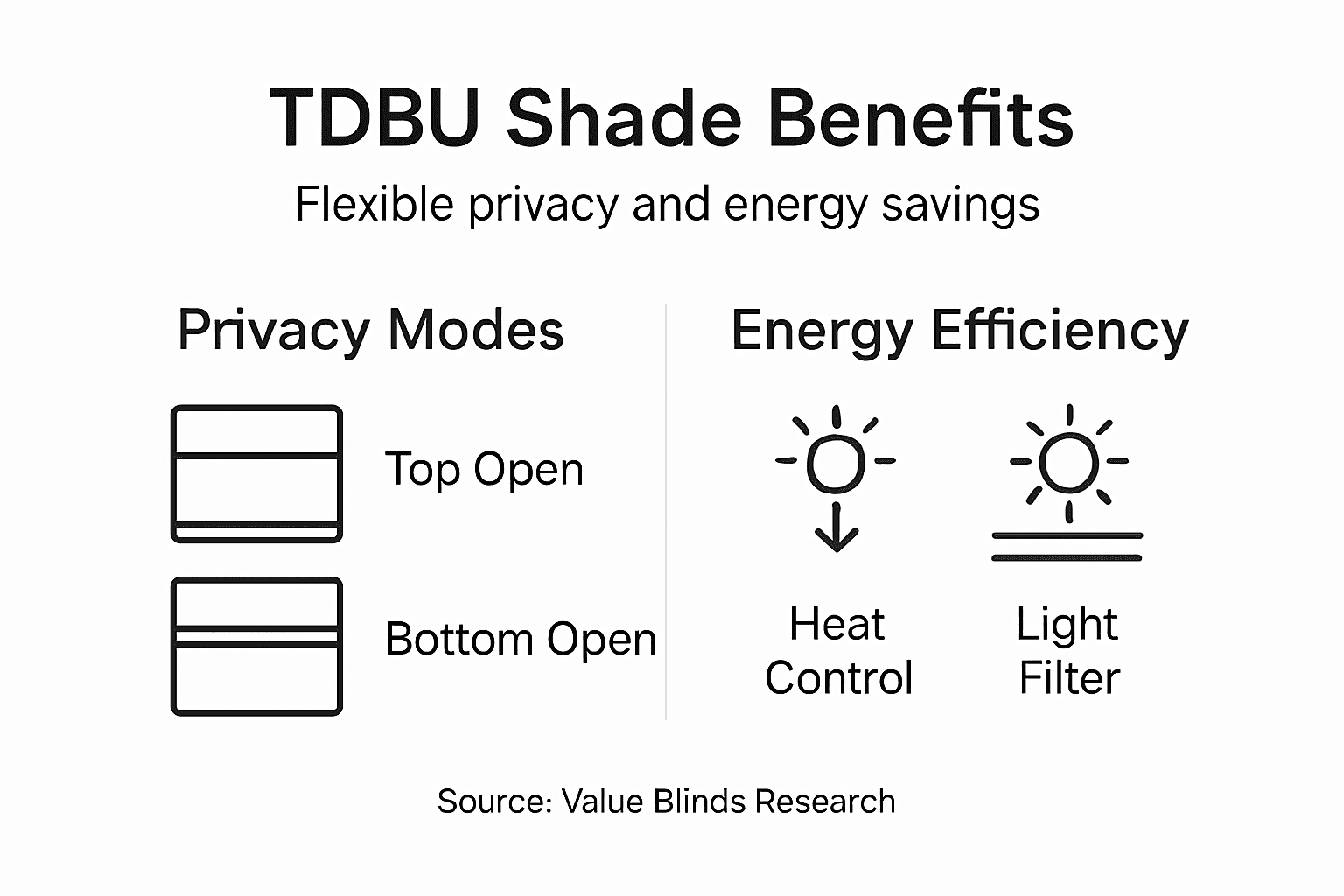 TDBU Shade Benefits

Flexible privacy and energy savings

Privacy Modes

Top Open

Bottom Open

Energy Efficiency

Heat Control

Light Filter

Source: Value Blinds Research