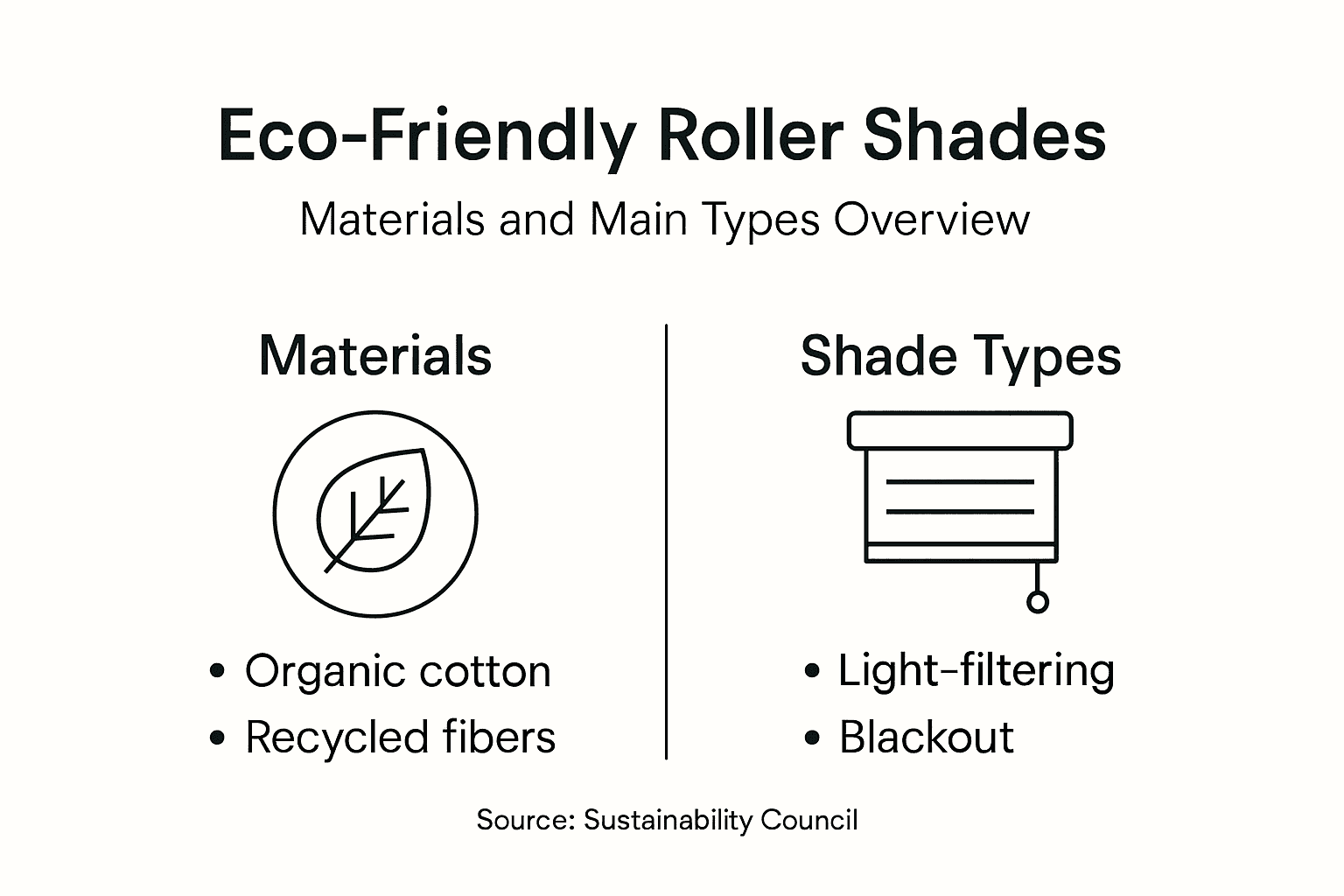 Eco-Friendly Roller Shades

Materials and Main Types Overview

Materials

• Organic cotton
• Recycled fibers

Shade Types

• Light-filtering
• Blackout

Source: Sustainability Council