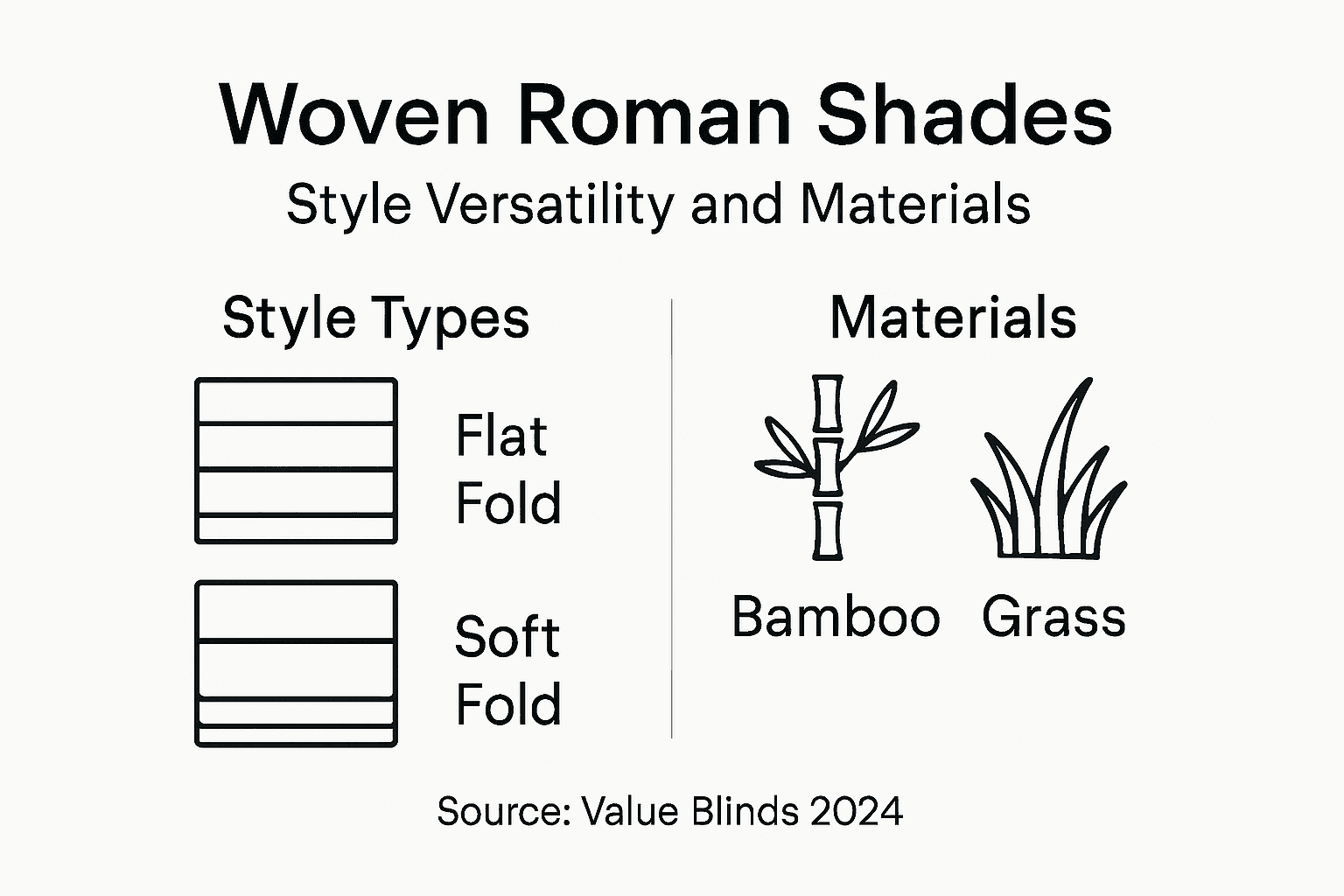 Woven Roman Shades

Style Versatility and Materials

Style Types

Flat Fold

Soft Fold

Materials

Bamboo

Grass

Source: Value Blinds 2024