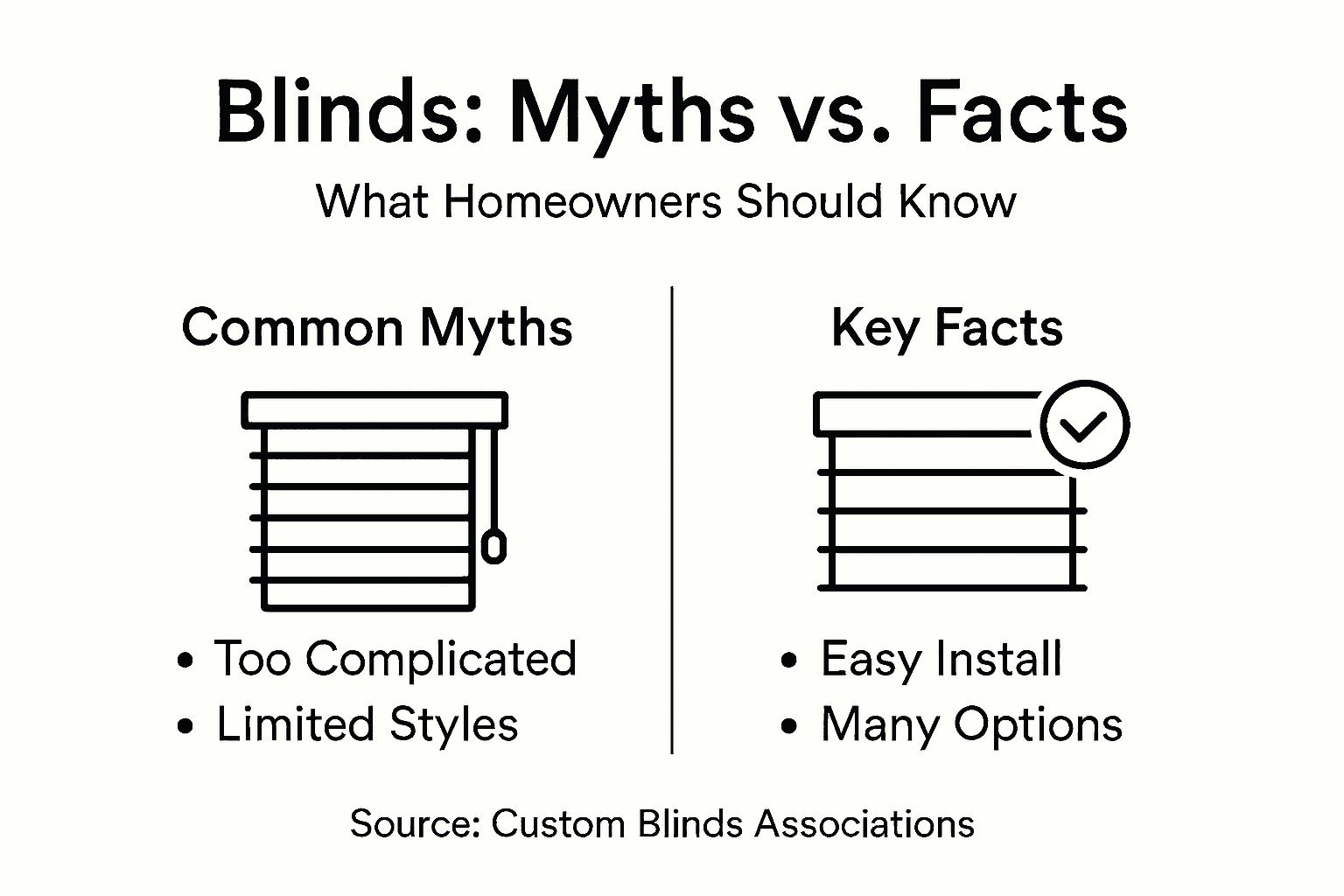 Blinds: Myths vs. Facts

What Homeowners Should Know

Common Myths

• Too Complicated
• Limited Styles

Key Facts

• Easy Install
• Many Options

Source: Custom Blinds Associations