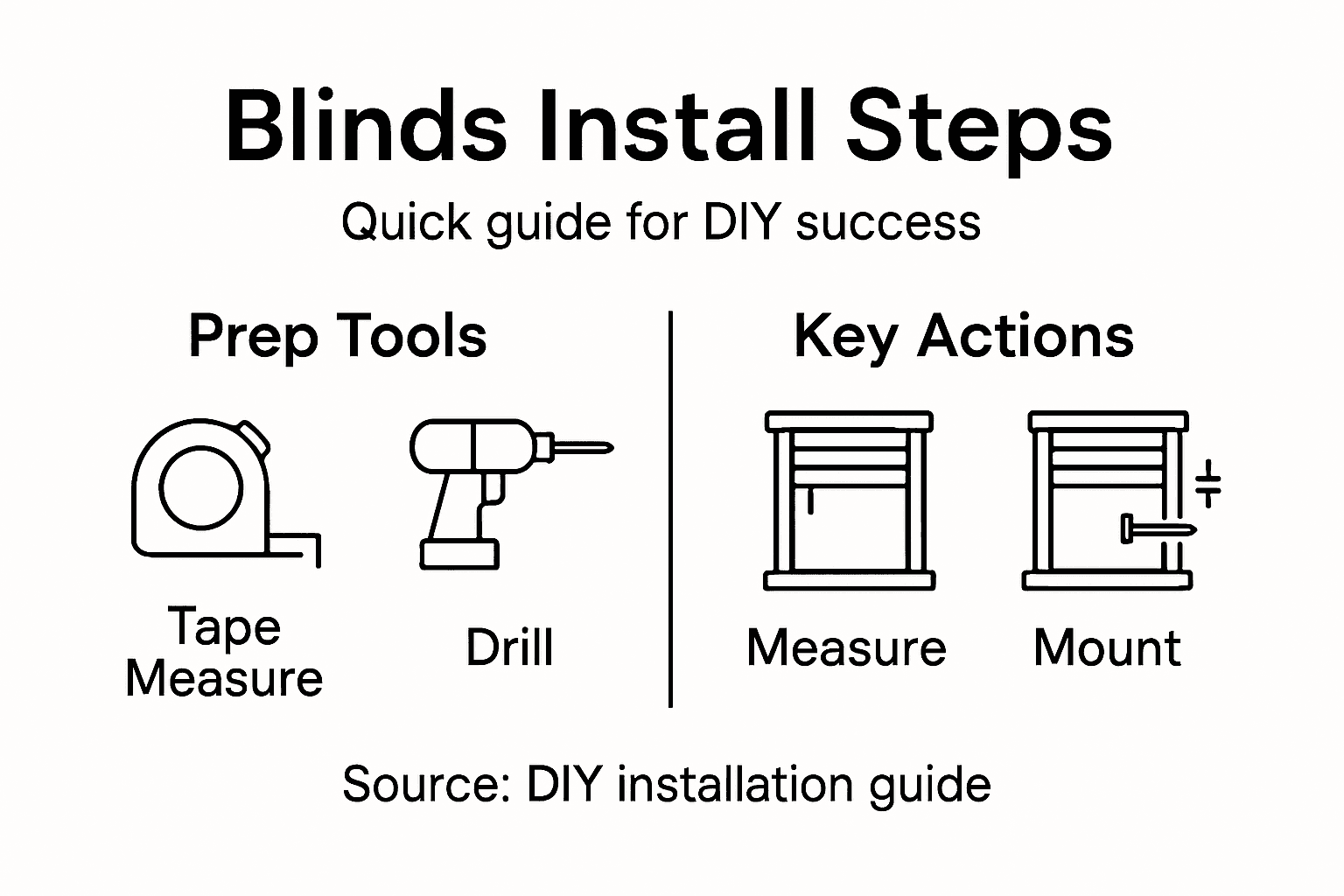 Blinds Install Steps

Quick guide for DIY success

Prep Tools

Tape Measure

Drill

Key Actions

Measure

Mount

Source: DIY installation guide