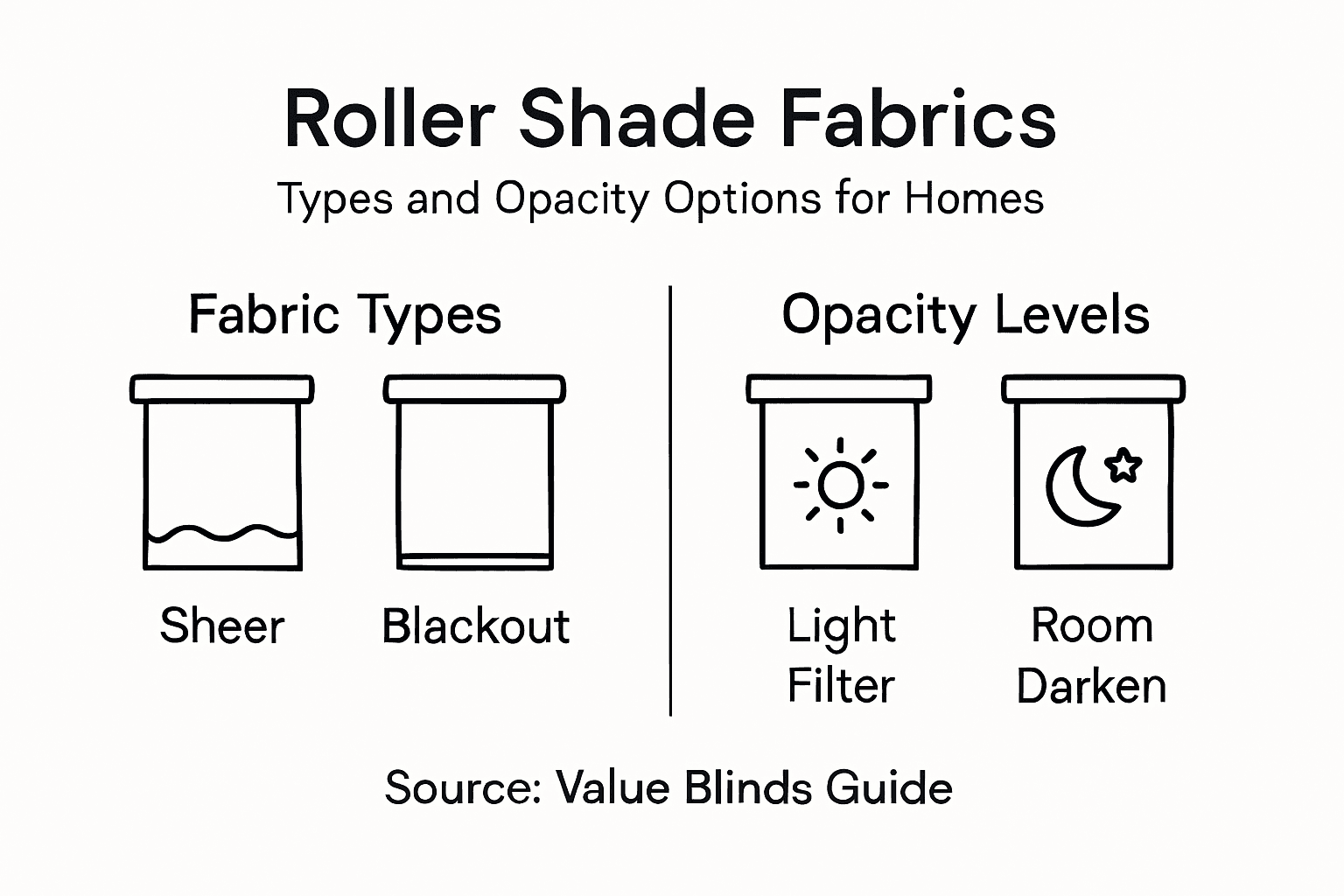 Roller Shade Fabrics
Types and Opacity Options for Homes

Fabric Types

Sheer

Blackout

Opacity Levels

Light Filter

Room Darken

Source: Value Blinds Guide